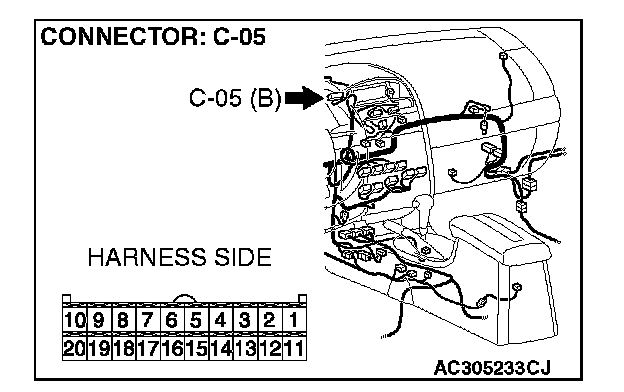 CONNECTOR: C-05

C-05 (B)

HARNESS SIDE

| 10 | 9 | 8 | 7 | 6 | 5 | 4 | 3 | 2 | 1 |
|---|---|---|---|---|---|---|---|---|---|
| 20 | 19 | 18 | 17 | 16 | 15 | 14 | 13 | 12 | 11 |

AC305233CJ