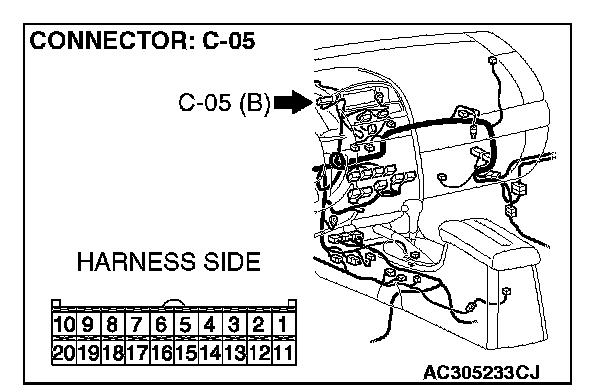 CONNECTOR: C-05

C-05 (B)

HARNESS SIDE

| 10 | 9 | 8 | 7 | 6 | 5 | 4 | 3 | 2 | 1 |
|---|---|---|---|---|---|---|---|---|---|
| 20 | 19 | 18 | 17 | 16 | 15 | 14 | 13 | 12 | 11 |

AC305233CJ