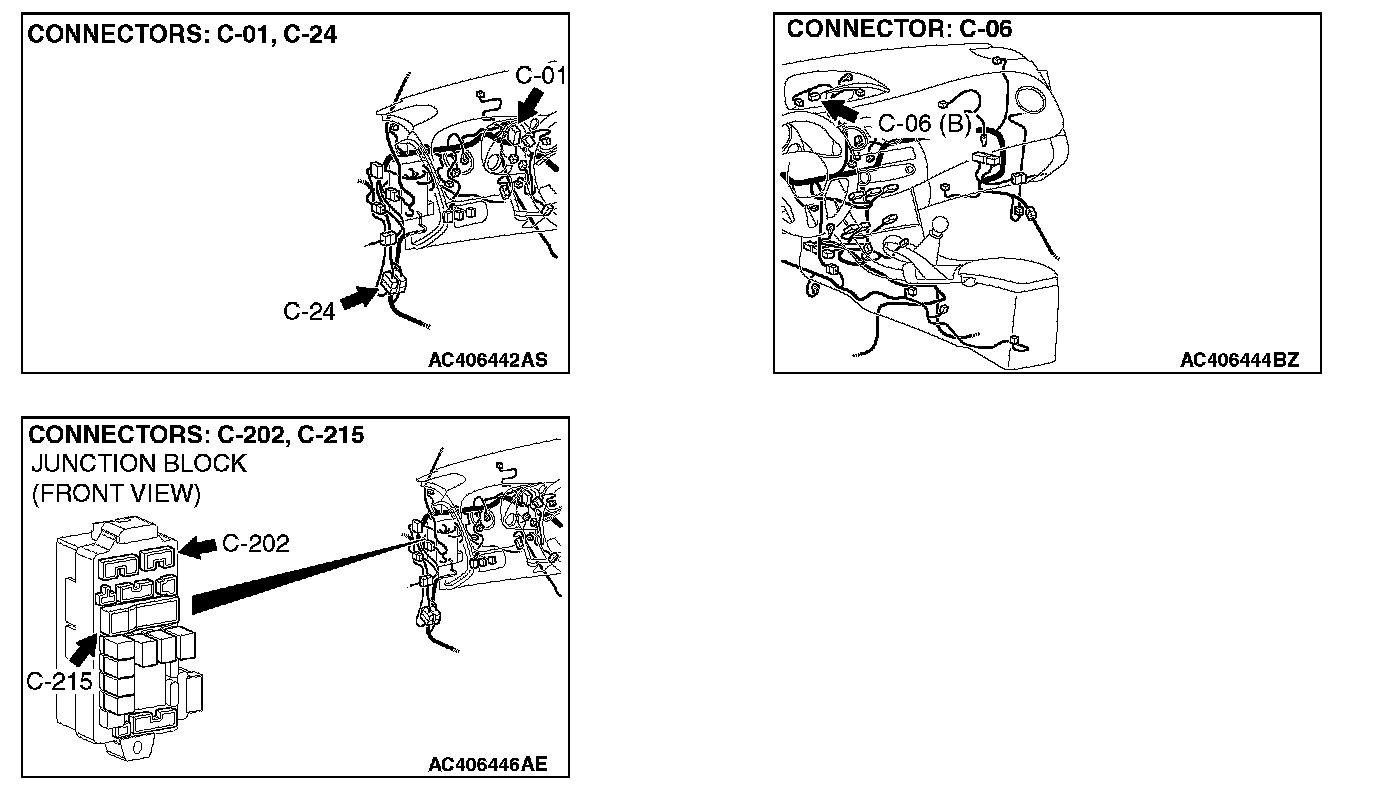 CONNECTORS: C-01, C-24

C-01

C-24

AC406442AS

CONNECTOR: C-06

C-06 (B)

AC406444BZ

CONNECTORS: C-202, C-215
JUNCTION BLOCK
(FRONT VIEW)

C-202

C-215

AC406446AE