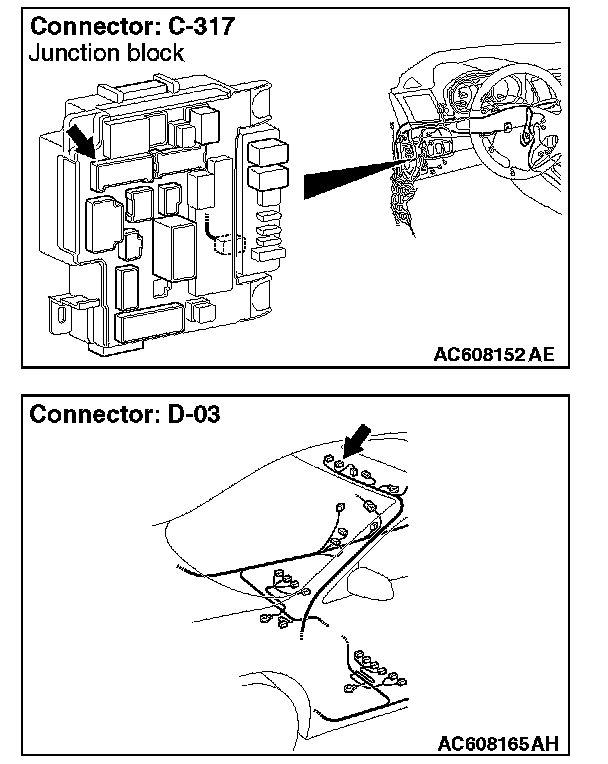 Connector: C-317
Junction block

AC608152 AE

Connector: D-03

AC608165 AH