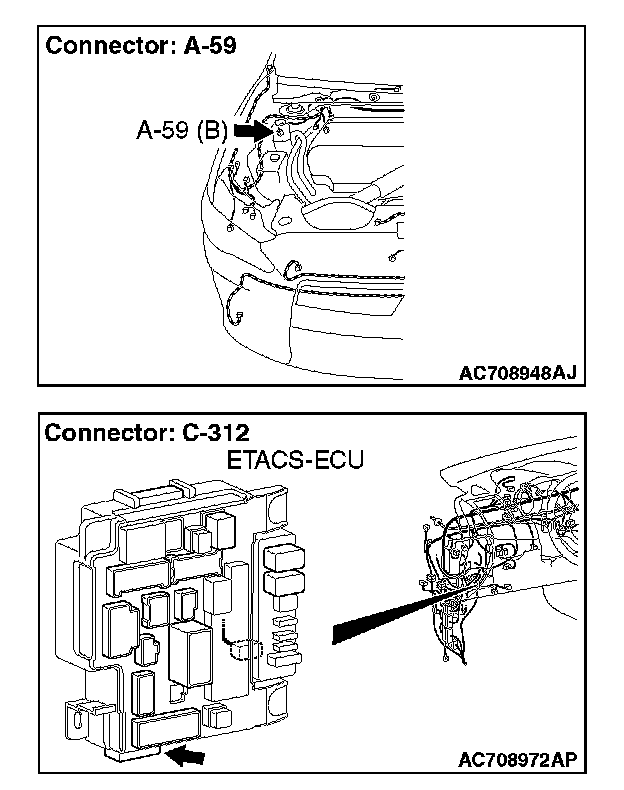 Connector: A-59

A-59 (B)

AC708948AJ

Connector: C-312

ETACS-ECU

AC708972AP