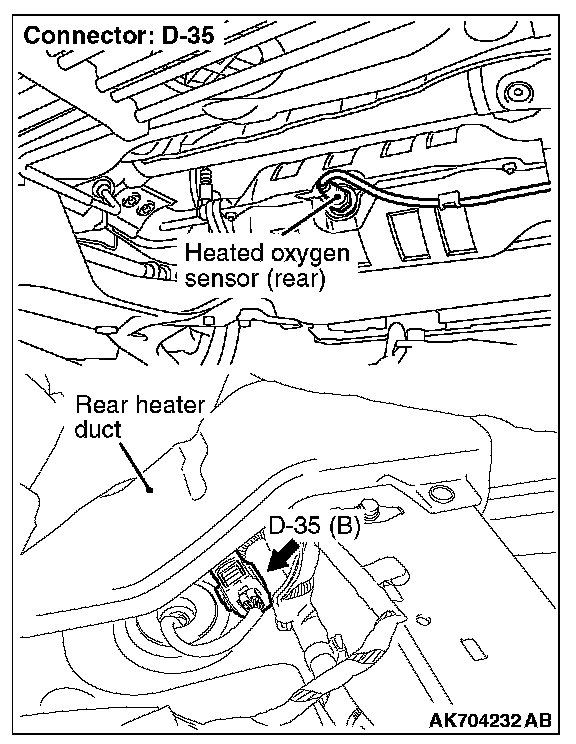 Connector: D-35

Heated oxygen sensor (rear)

Rear heater duct

D-35 (B)

AK704232 AB