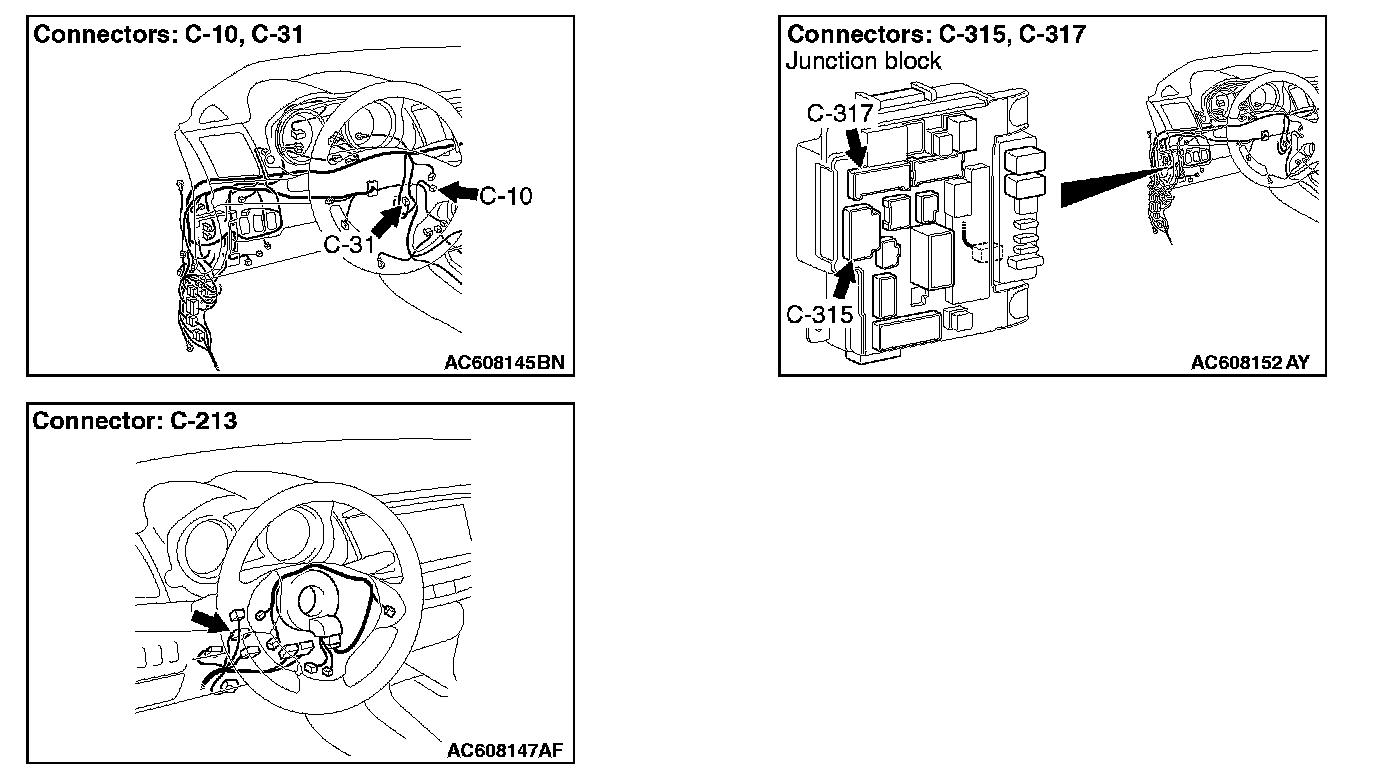 Connectors: C-10, C-31

C-10

C-31

AC608145BN

Connectors: C-315, C-317
Junction block

C-317

C-315

AC608152 AY

Connector: C-213

AC608147AF