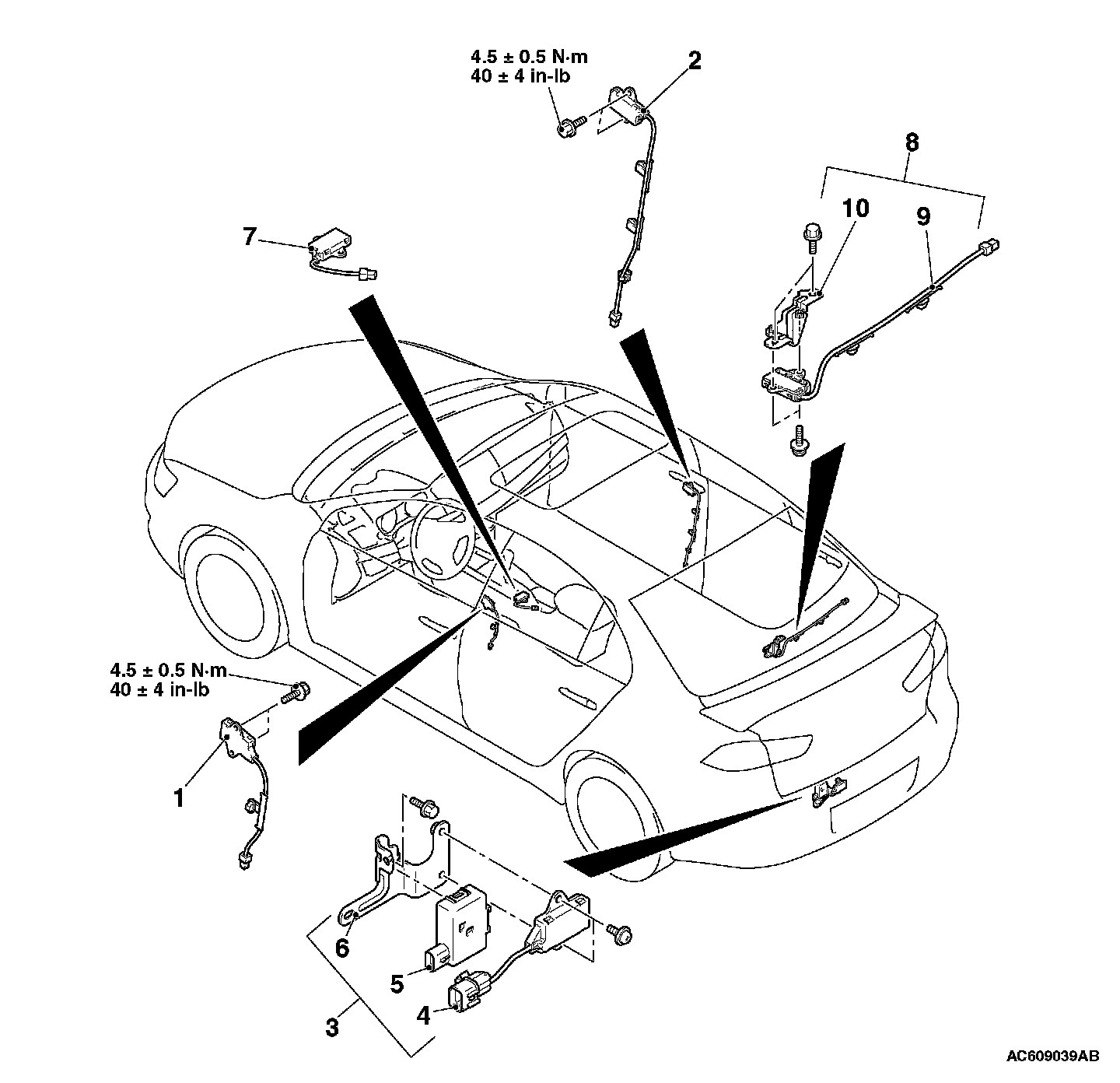 4.5 ± 0.5 N·m
40 ± 4 in-lb

2

8

10

9

7

4.5 ± 0.5 N·m
40 ± 4 in-lb

1

6

5

4

3

AC609039AB