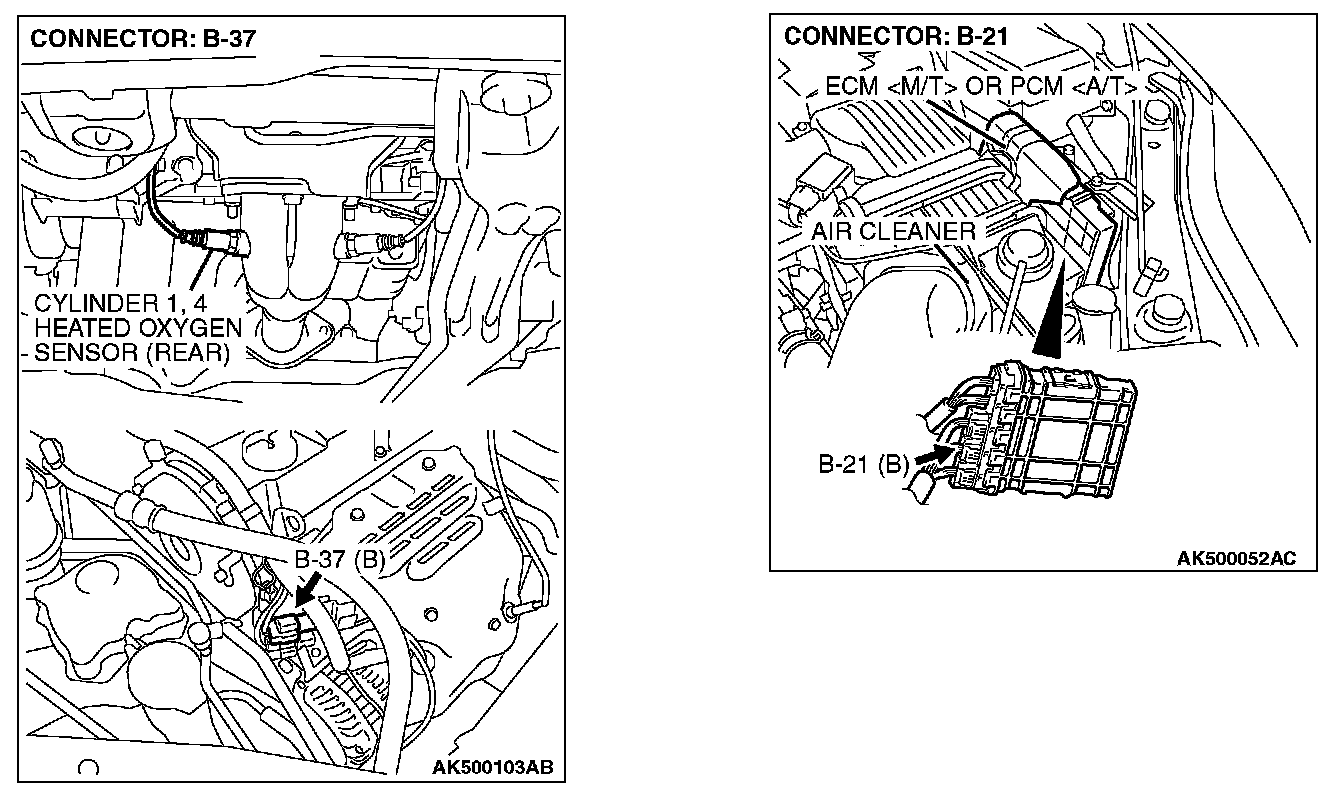 CONNECTOR: B-37

CYLINDER 1, 4
HEATED OXYGEN
SENSOR (REAR)

B-37 (B)

AK500103AB

CONNECTOR: B-21

ECM <M/T> OR PCM <A/T>

AIR CLEANER

B-21 (B)

AK500052AC