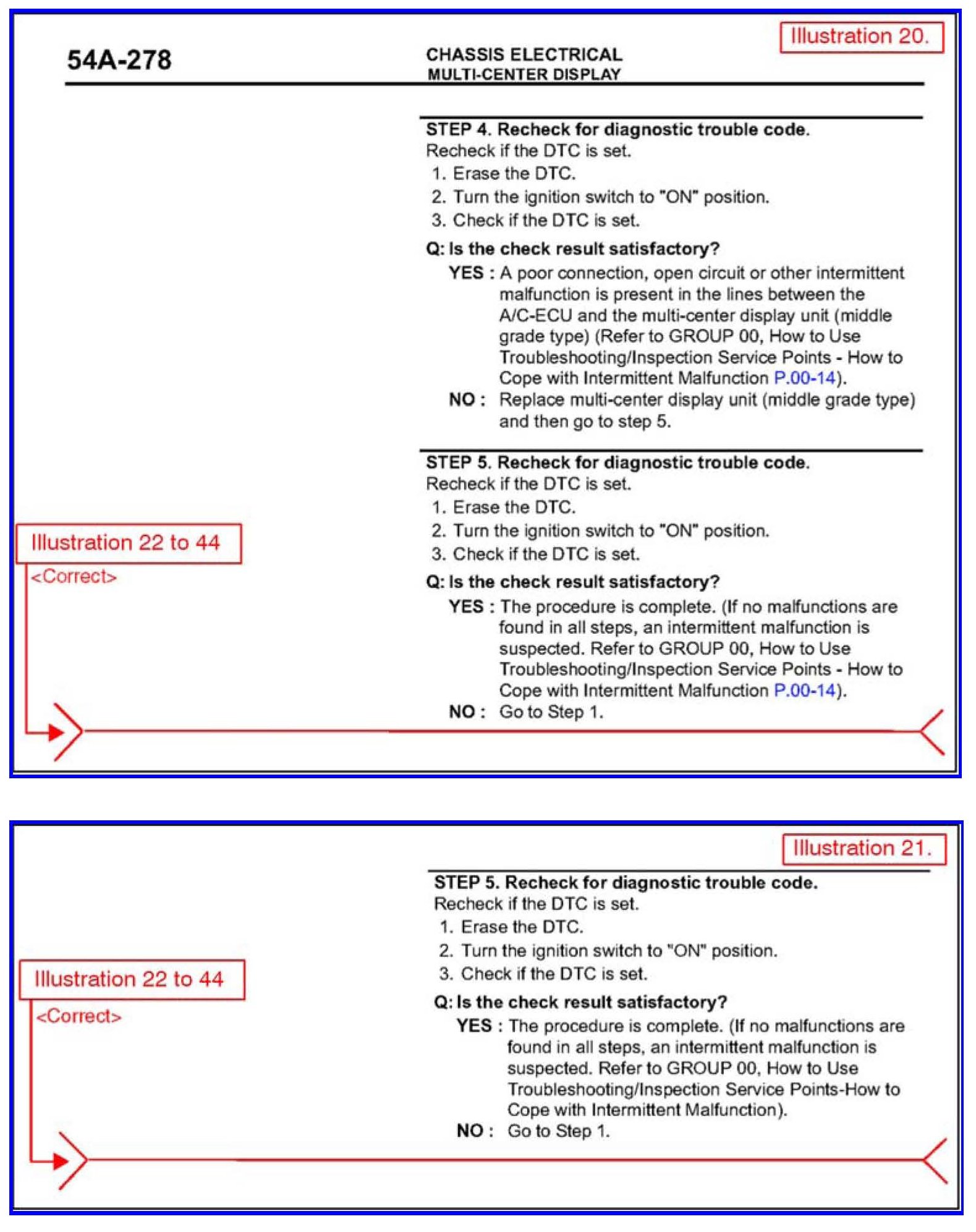 Illustration 20.

54A-278

CHASSIS ELECTRICAL
MULTI-CENTER DISPLAY

STEP 4. Recheck for diagnostic trouble code.
Recheck if the DTC is set.
1. Erase the DTC.
2. Turn the ignition switch to "ON" position.
3. Check if the DTC is set.

Q: Is the check result satisfactory?
YES : A poor connection, open circuit or other intermittent malfunction is present in the lines between the A/C-ECU and the multi-center display unit (middle grade type) (Refer to GROUP 00, How to Use Troubleshooting/Inspection Service Points - How to Cope with Intermittent Malfunction P.00-14).
NO : Replace multi-center display unit (middle grade type) and then go to step 5.

STEP 5. Recheck for diagnostic trouble code.
Recheck if the DTC is set.
1. Erase the DTC.
2. Turn the ignition switch to "ON" position.
3. Check if the DTC is set.

Q: Is the check result satisfactory?
YES : The procedure is complete. (If no malfunctions are found in all steps, an intermittent malfunction is suspected. Refer to GROUP 00, How to Use Troubleshooting/Inspection Service Points - How to Cope with Intermittent Malfunction P.00-14).
NO : Go to Step 1.

Illustration 22 to 44
<Correct>

Illustration 21.

STEP 5. Recheck for diagnostic trouble code.
Recheck if the DTC is set.
1. Erase the DTC.
2. Turn the ignition switch to "ON" position.
3. Check if the DTC is set.

Q: Is the check result satisfactory?
YES : The procedure is complete. (If no malfunctions are found in all steps, an intermittent malfunction is suspected. Refer to GROUP 00, How to Use Troubleshooting/Inspection Service Points-How to Cope with Intermittent Malfunction).
NO : Go to Step 1.

Illustration 22 to 44
<Correct>