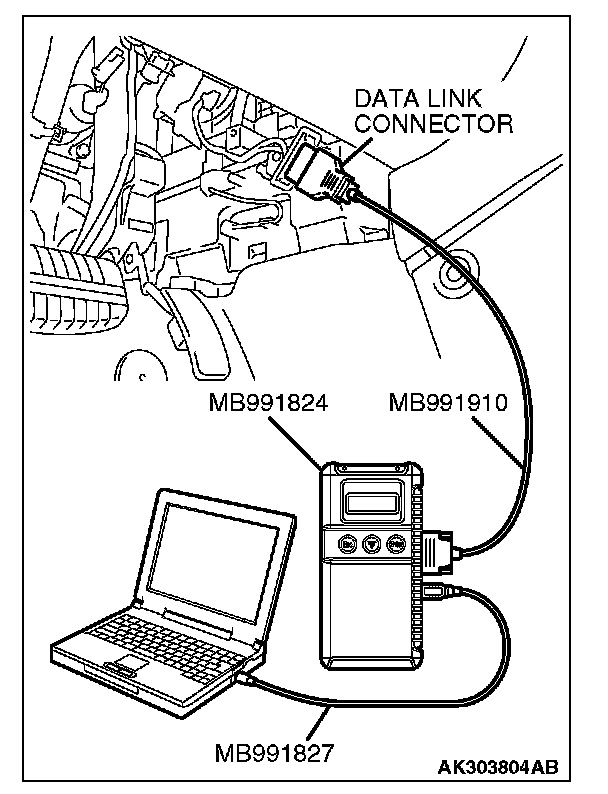 DATA LINK CONNECTOR

MB991824

MB991910

MB991827

AK303804AB