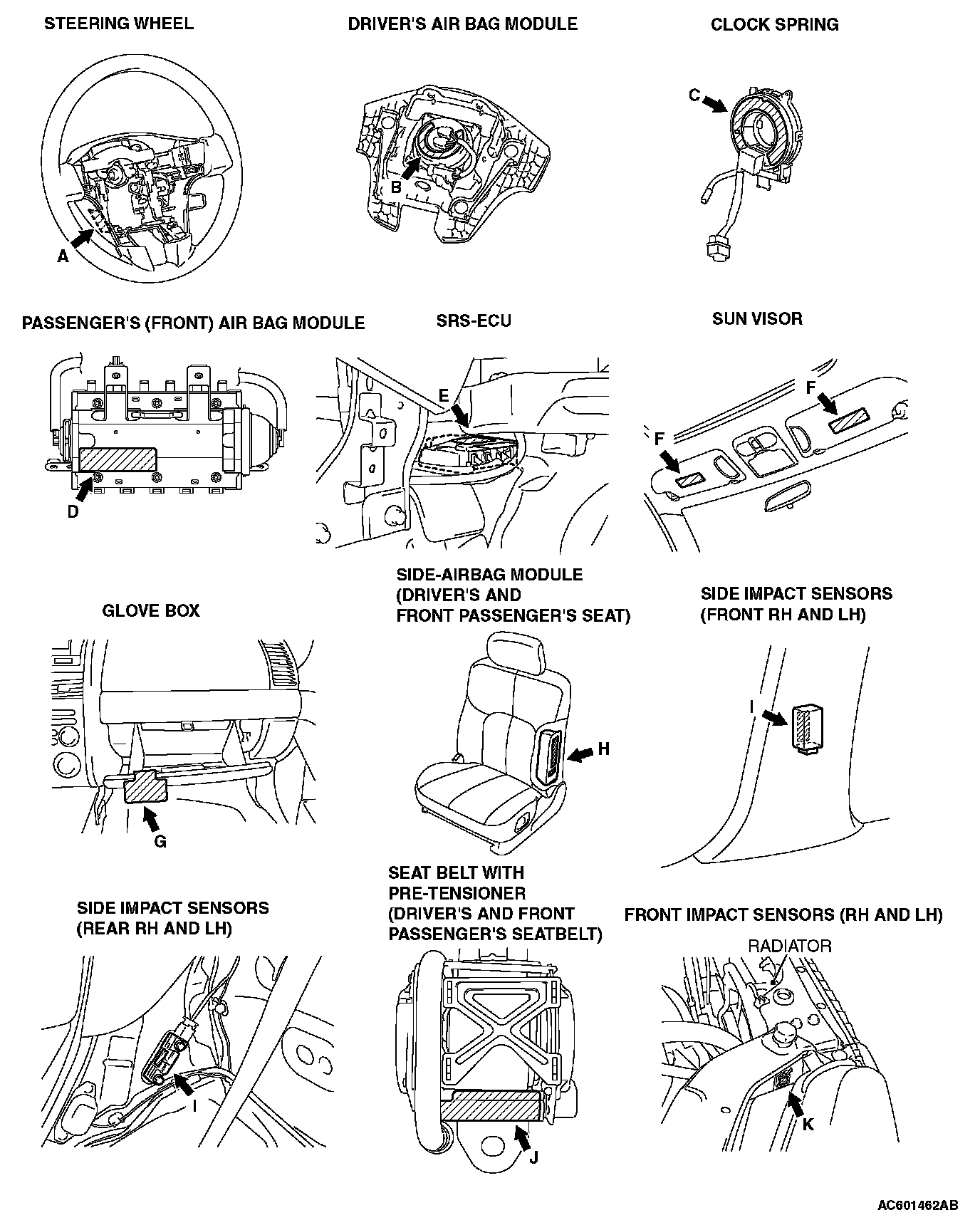 STEERING WHEEL

A

DRIVER'S AIR BAG MODULE

B

CLOCK SPRING

C

PASSENGER'S (FRONT) AIR BAG MODULE

D

SRS-ECU

E

SUN VISOR

F

F

GLOVE BOX

G

SIDE-AIRBAG MODULE (DRIVER'S AND FRONT PASSENGER'S SEAT)

H

SIDE IMPACT SENSORS (FRONT RH AND LH)

I

SIDE IMPACT SENSORS (REAR RH AND LH)

I

SEAT BELT WITH PRE-TENSIONER (DRIVER'S AND FRONT PASSENGER'S SEATBELT)

J

FRONT IMPACT SENSORS (RH AND LH)

RADIATOR

K

AC601462AB