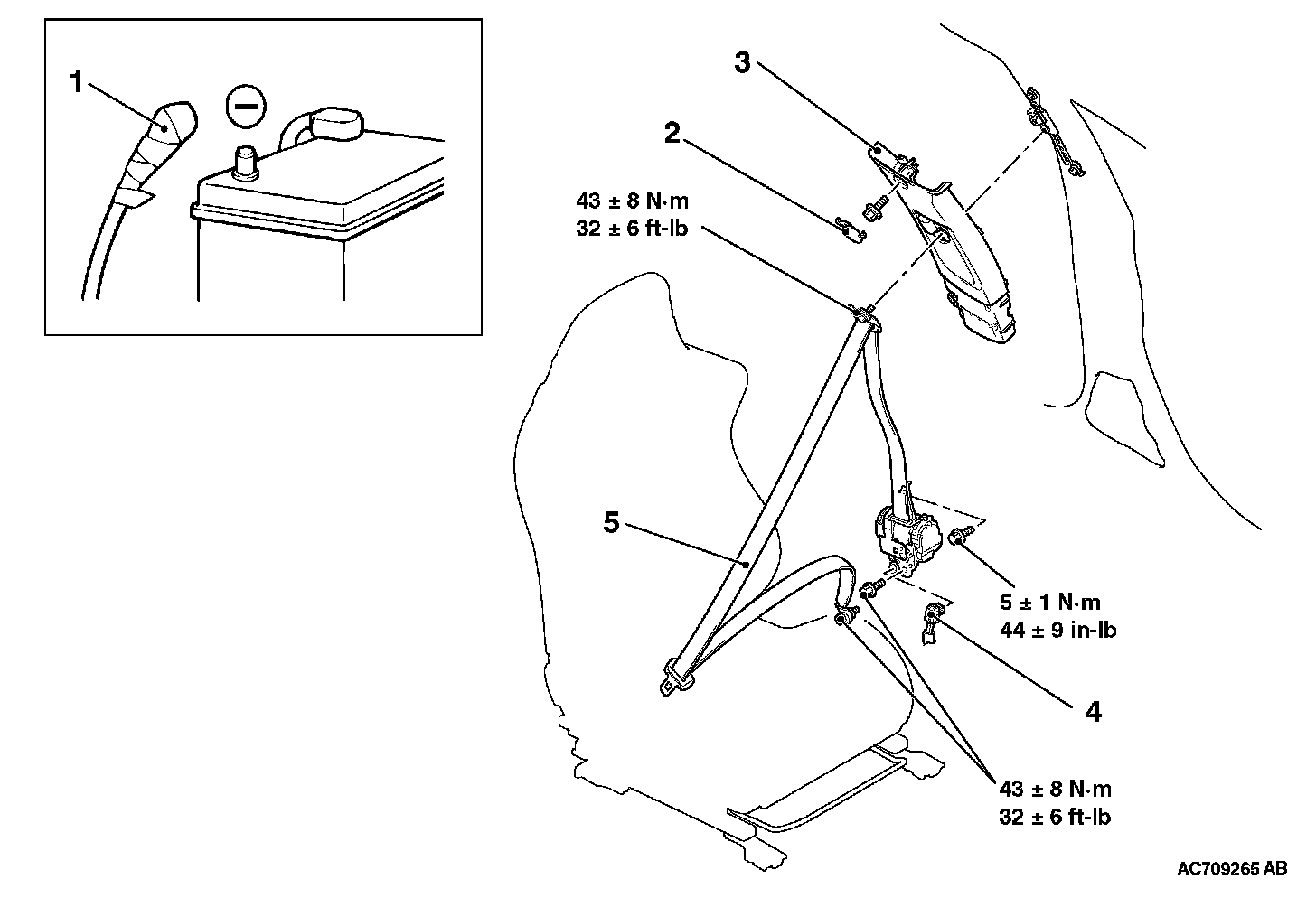 1

3

2

43 ± 8 N·m
32 ± 6 ft-lb

5

5 ± 1 N·m
44 ± 9 in-lb

4

43 ± 8 N·m
32 ± 6 ft-lb

AC709265 AB