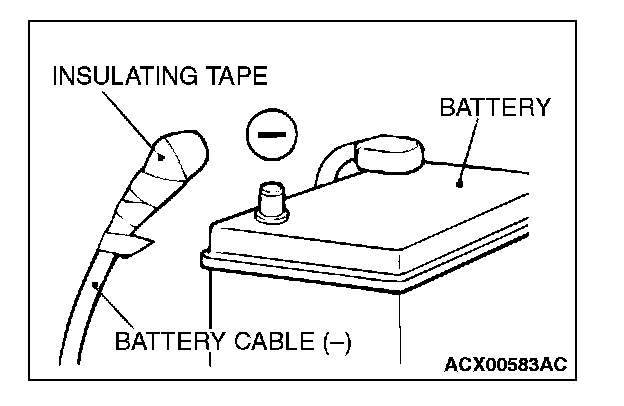 INSULATING TAPE

BATTERY

−

BATTERY CABLE (−)

ACX00583AC