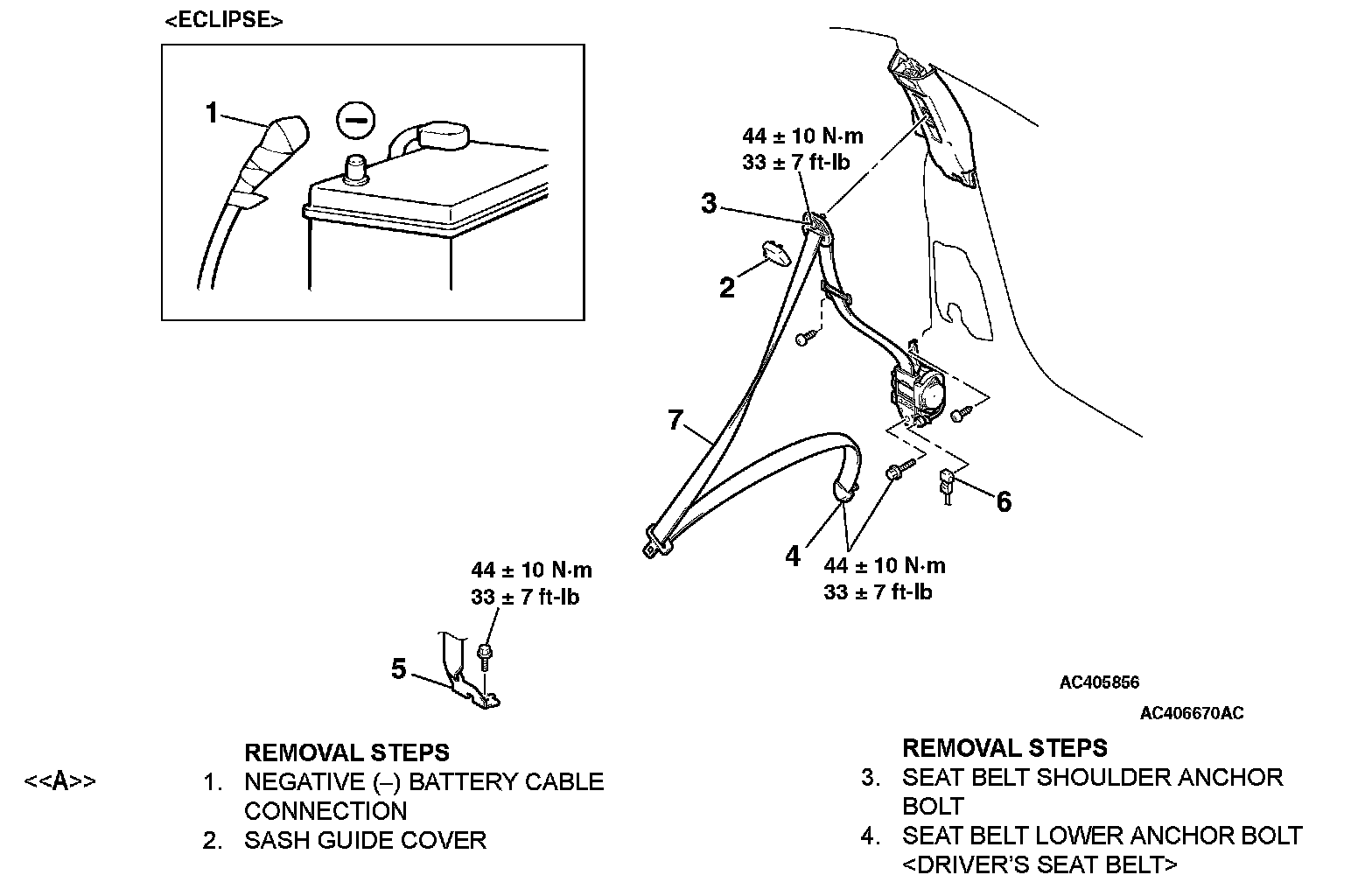 <ECLIPSE>

1

44 ± 10 N·m
33 ± 7 ft-lb

3

2

7

6

4

44 ± 10 N·m
33 ± 7 ft-lb

44 ± 10 N·m
33 ± 7 ft-lb

5

AC405856

AC406670AC

REMOVAL STEPS

<<A>> 1. NEGATIVE (–) BATTERY CABLE CONNECTION

2. SASH GUIDE COVER

REMOVAL STEPS

3. SEAT BELT SHOULDER ANCHOR BOLT

4. SEAT BELT LOWER ANCHOR BOLT <DRIVER'S SEAT BELT>