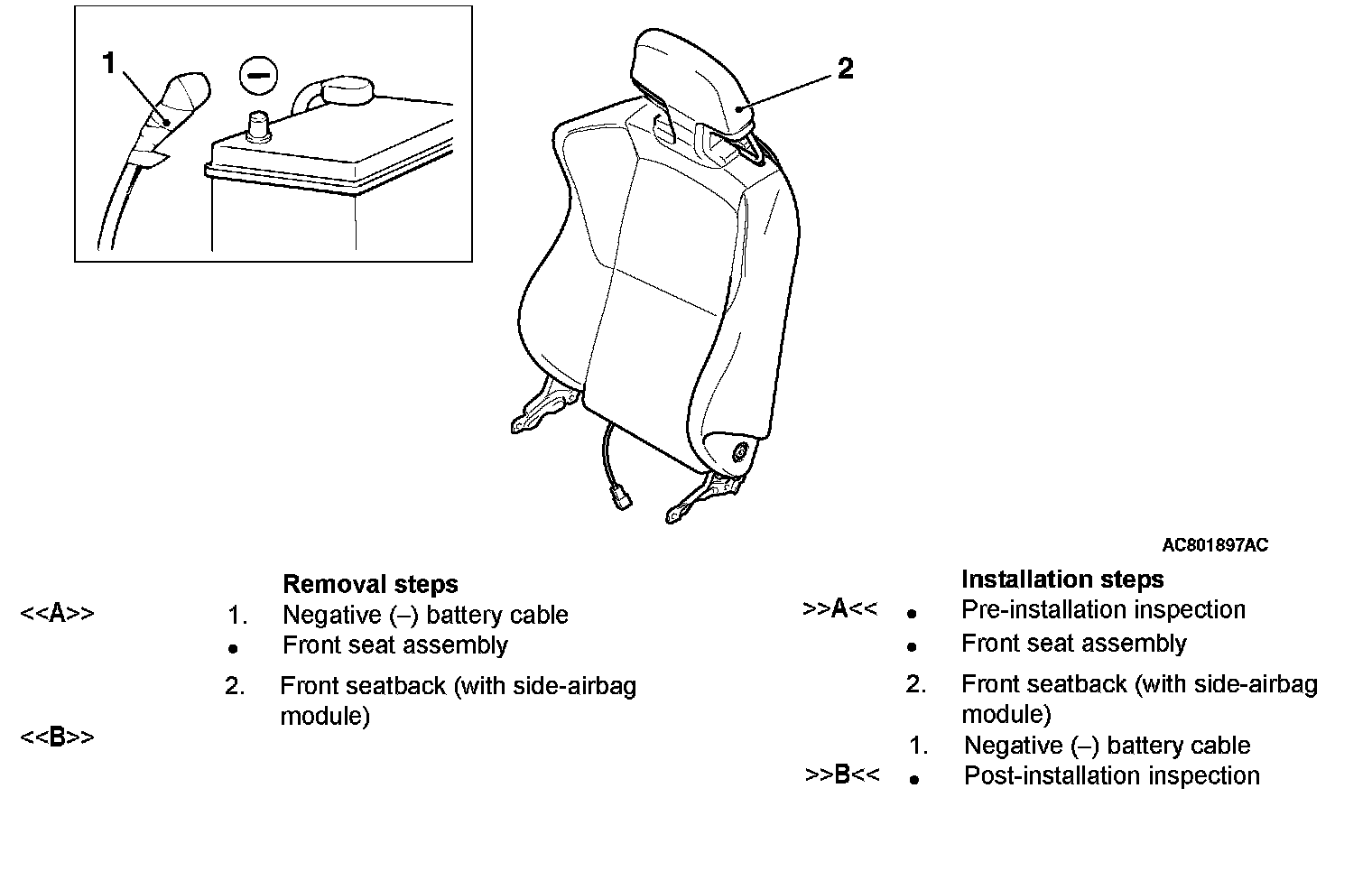 1

2

AC801897AC

Removal steps

<<A>> 1. Negative (–) battery cable
• Front seat assembly
2. Front seatback (with side-airbag module)
<<B>>

Installation steps

>>A<< • Pre-installation inspection
• Front seat assembly
2. Front seatback (with side-airbag module)
1. Negative (–) battery cable
>>B<< • Post-installation inspection