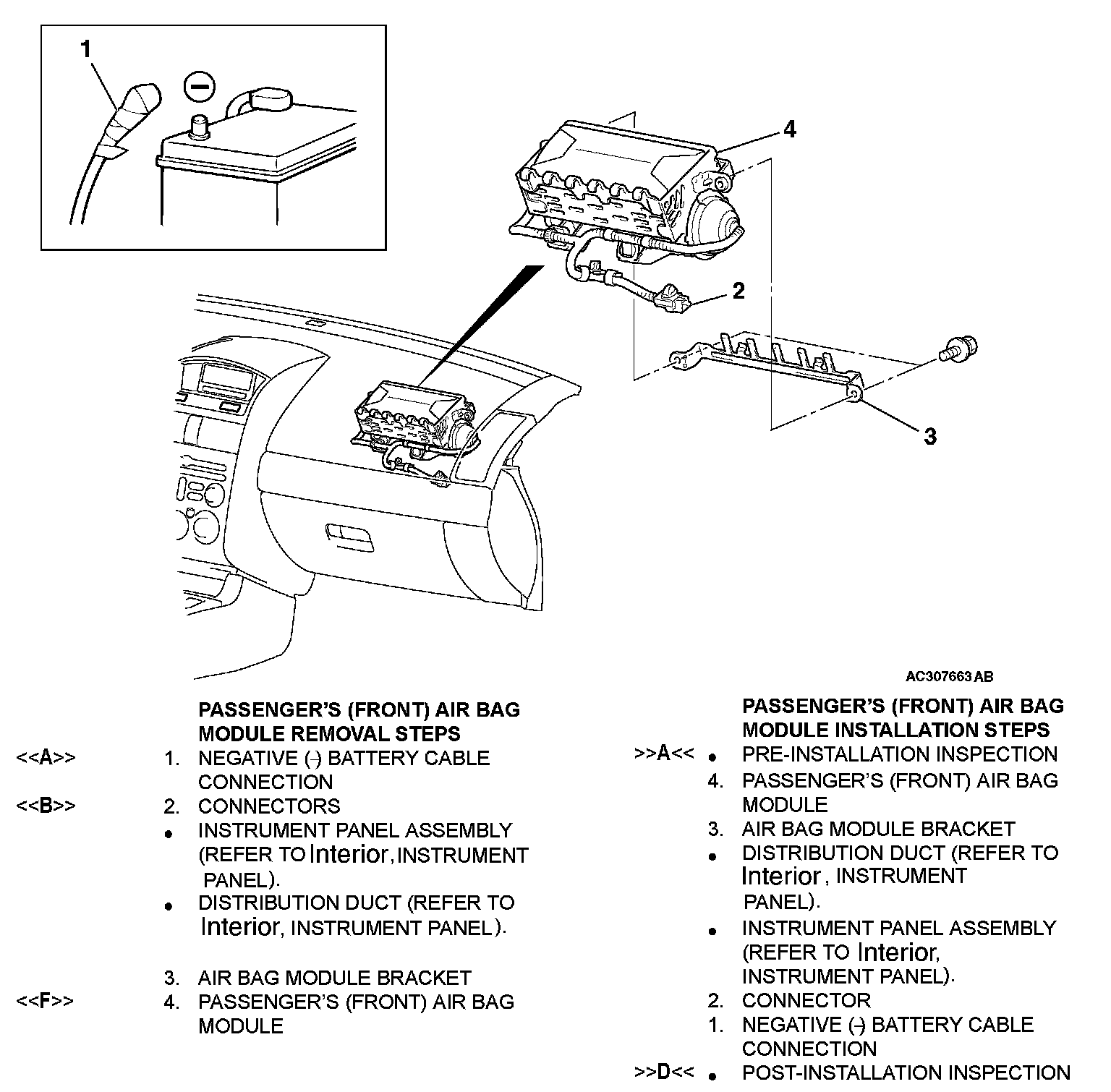 1

4

2

3

AC307663 AB

PASSENGER'S (FRONT) AIR BAG MODULE REMOVAL STEPS

<<A>> 1. NEGATIVE (-) BATTERY CABLE CONNECTION
<<B>> 2. CONNECTORS
• INSTRUMENT PANEL ASSEMBLY (REFER TO Interior, INSTRUMENT PANEL).
• DISTRIBUTION DUCT (REFER TO Interior, INSTRUMENT PANEL).
3. AIR BAG MODULE BRACKET
<<F>> 4. PASSENGER'S (FRONT) AIR BAG MODULE

PASSENGER'S (FRONT) AIR BAG MODULE INSTALLATION STEPS

>>A<< • PRE-INSTALLATION INSPECTION
4. PASSENGER'S (FRONT) AIR BAG MODULE
3. AIR BAG MODULE BRACKET
• DISTRIBUTION DUCT (REFER TO Interior, INSTRUMENT PANEL).
• INSTRUMENT PANEL ASSEMBLY (REFER TO Interior, INSTRUMENT PANEL).
2. CONNECTOR
1. NEGATIVE (-) BATTERY CABLE CONNECTION
>>D<< • POST-INSTALLATION INSPECTION