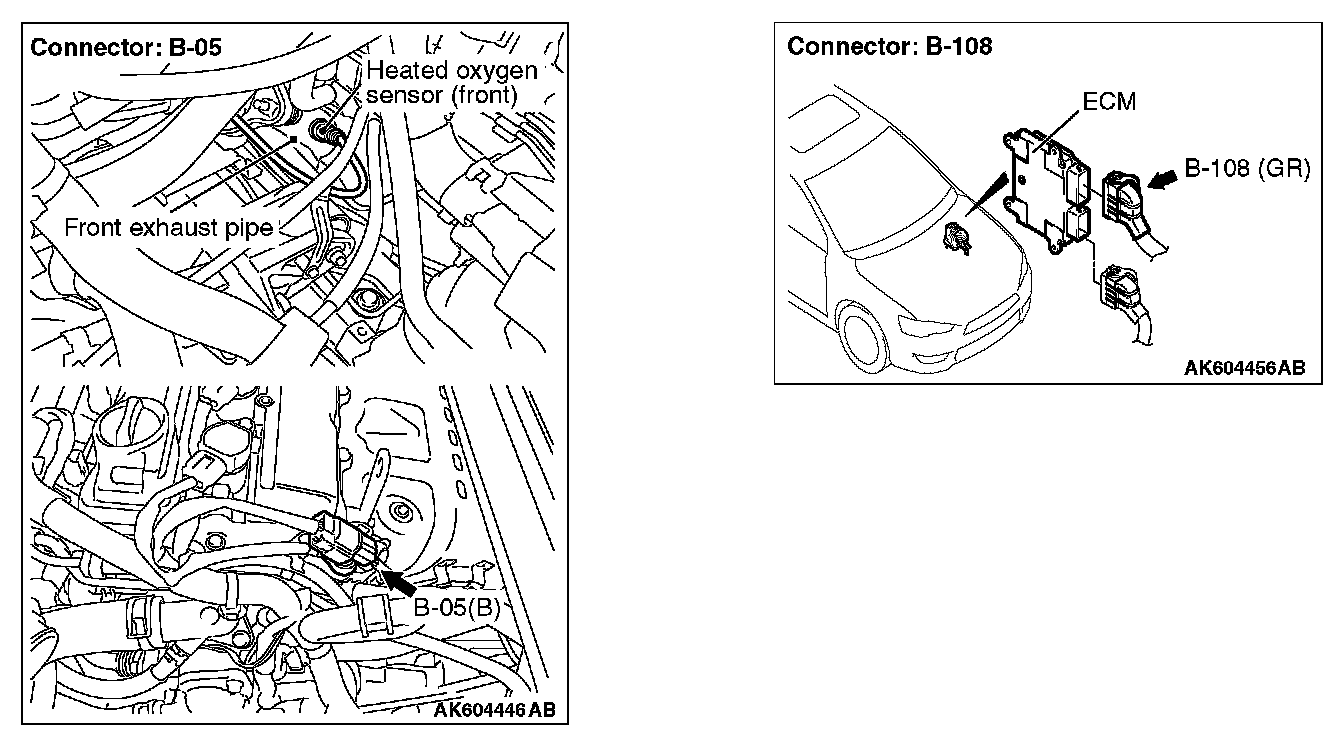 Connector: B-05

Heated oxygen sensor (front)

Front exhaust pipe

B-05(B)

AK604446AB

Connector: B-108

ECM

B-108 (GR)

AK604456AB