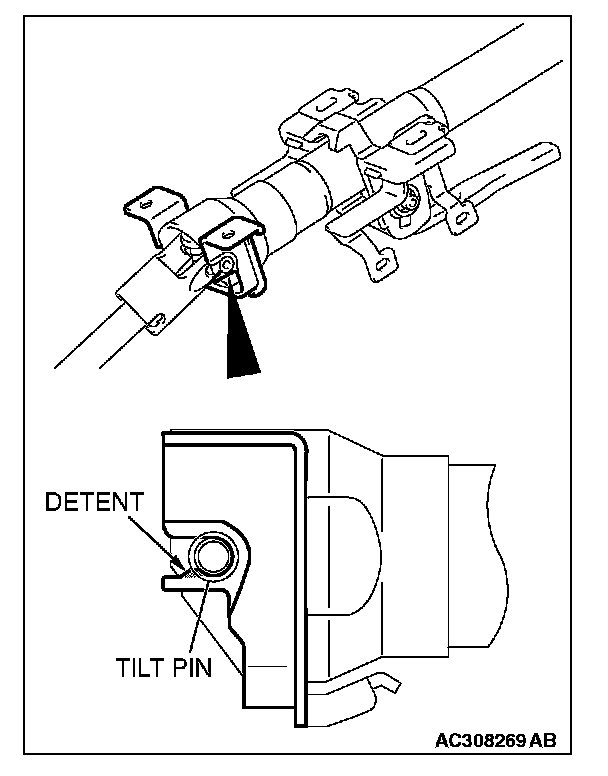 DETENT

TILT PIN

AC308269 AB