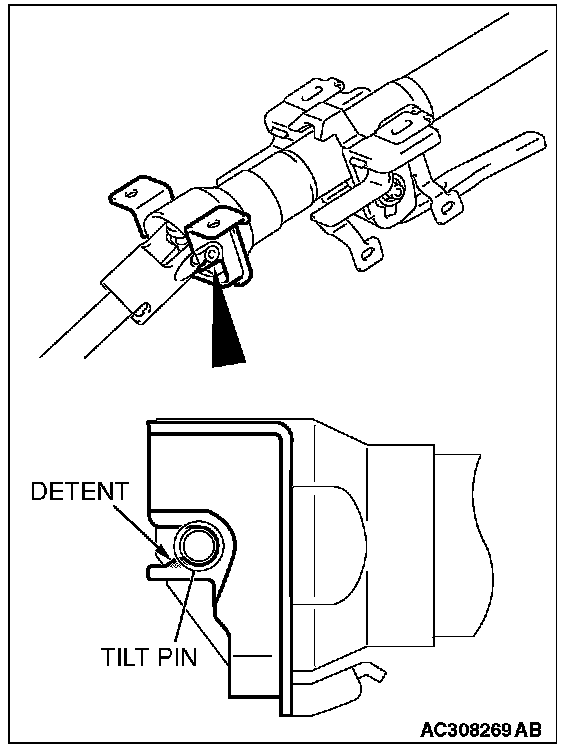 DETENT

TILT PIN

AC308269 AB