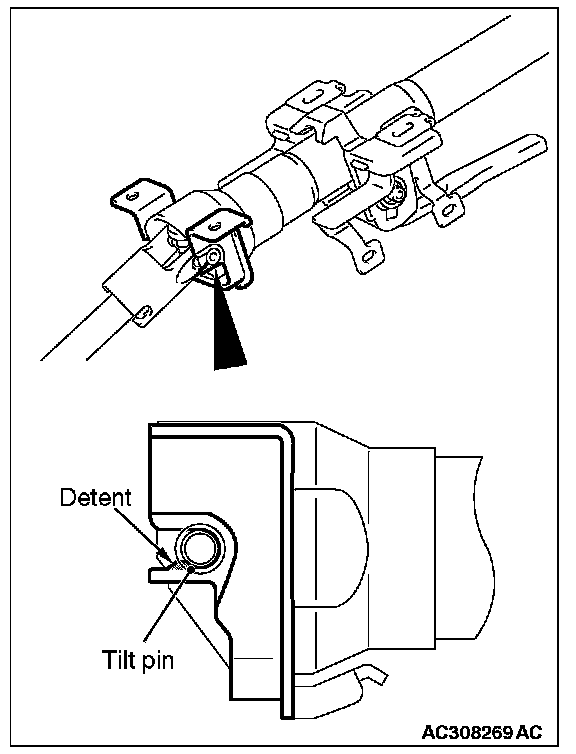 Detent

Tilt pin

AC308269 AC