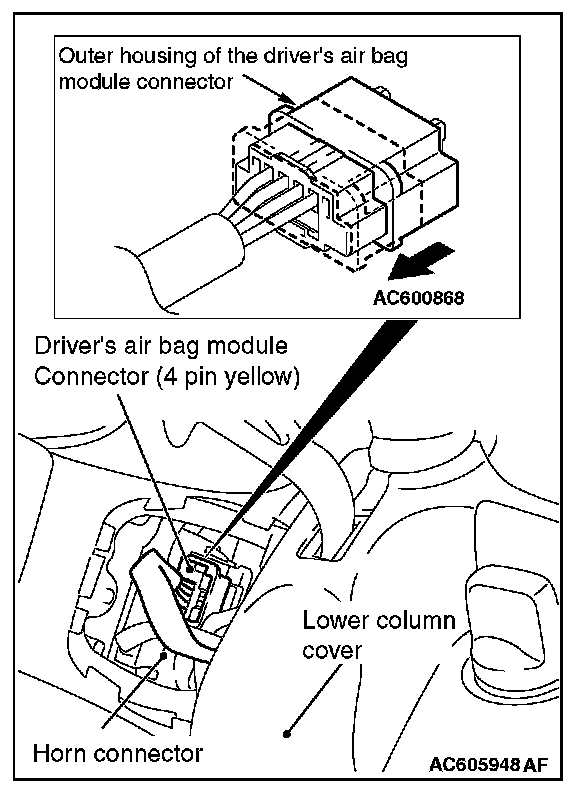 Outer housing of the driver's air bag module connector

AC600868

Driver's air bag module Connector (4 pin yellow)

Lower column cover

Horn connector

AC605948 AF