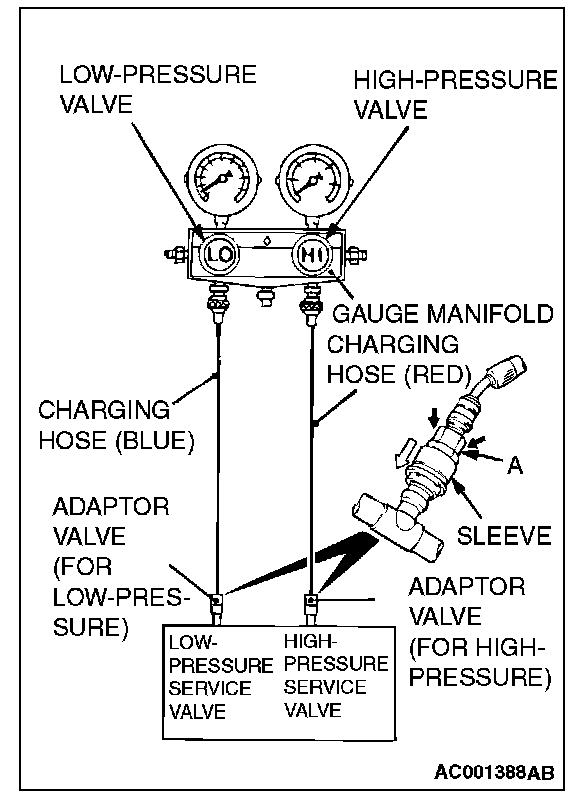 LOW-PRESSURE VALVE

HIGH-PRESSURE VALVE

LO

HI

GAUGE MANIFOLD

CHARGING HOSE (RED)

CHARGING HOSE (BLUE)

A

SLEEVE

ADAPTOR VALVE (FOR LOW-PRESSURE)

ADAPTOR VALVE (FOR HIGH-PRESSURE)

LOW-PRESSURE SERVICE VALVE

HIGH-PRESSURE SERVICE VALVE

AC001388AB