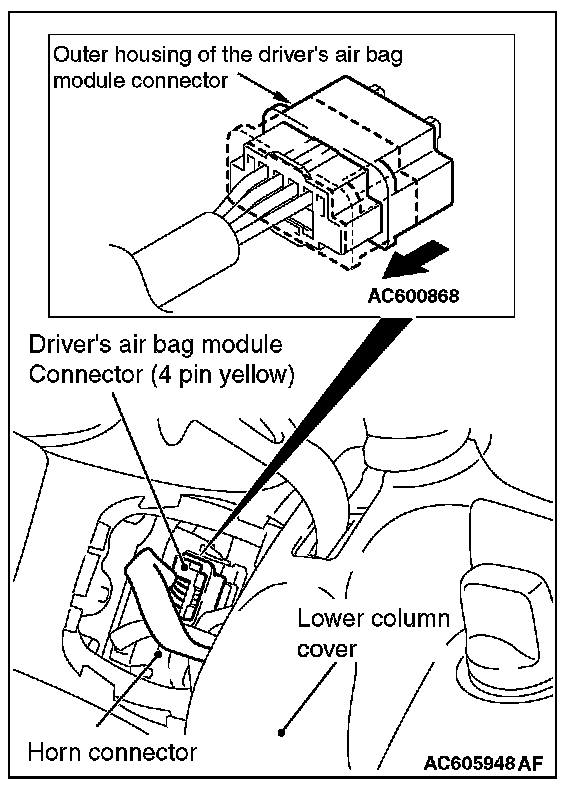 Outer housing of the driver's air bag module connector

AC600868

Driver's air bag module Connector (4 pin yellow)

Lower column cover

Horn connector

AC605948 AF