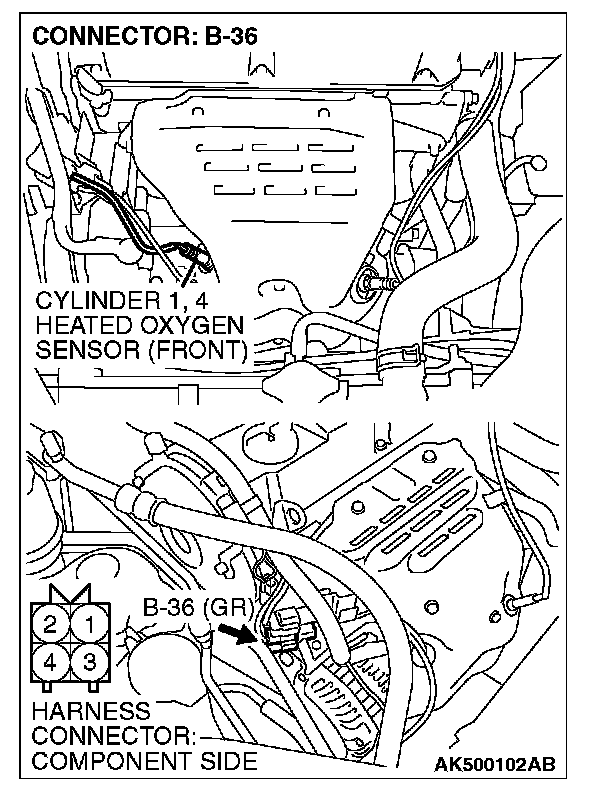 CONNECTOR: B-36

CYLINDER 1, 4 HEATED OXYGEN SENSOR (FRONT)

B-36 (GR)

2 1
4 3

HARNESS CONNECTOR: COMPONENT SIDE

AK500102AB