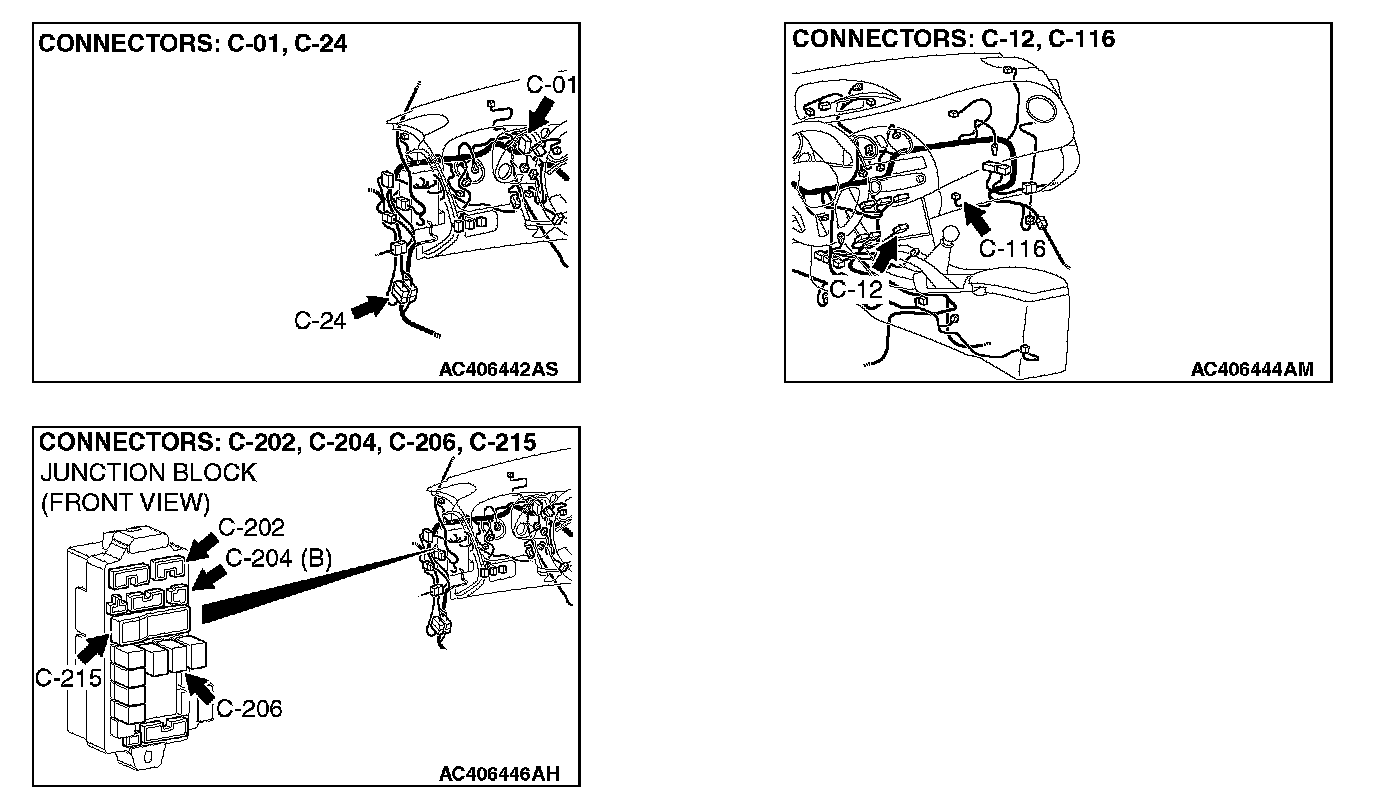 CONNECTORS: C-01, C-24

C-01

C-24

AC406442AS

CONNECTORS: C-12, C-116

C-116

C-12

AC406444AM

CONNECTORS: C-202, C-204, C-206, C-215

JUNCTION BLOCK (FRONT VIEW)

C-202

C-204 (B)

C-215

C-206

AC406446AH