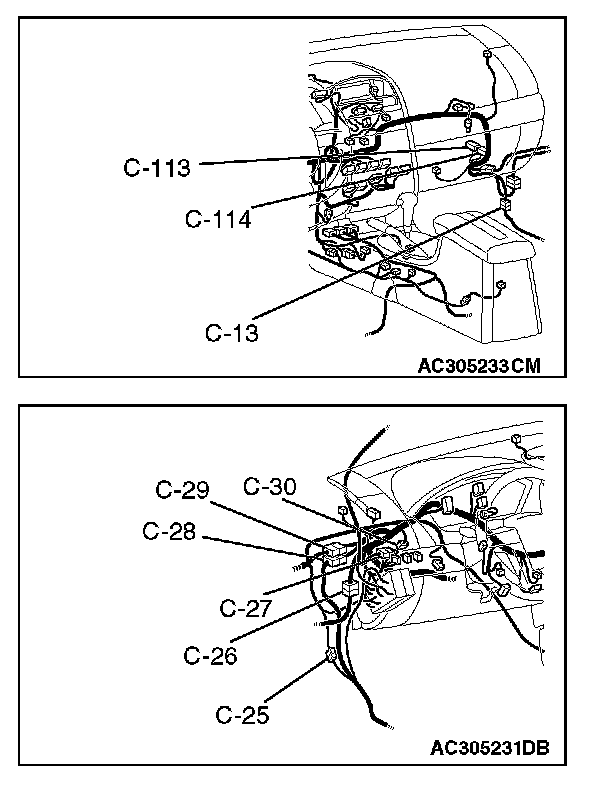 C-113

C-114

C-13

AC305233CM

C-29

C-30

C-28

C-27

C-26

C-25

AC305231DB