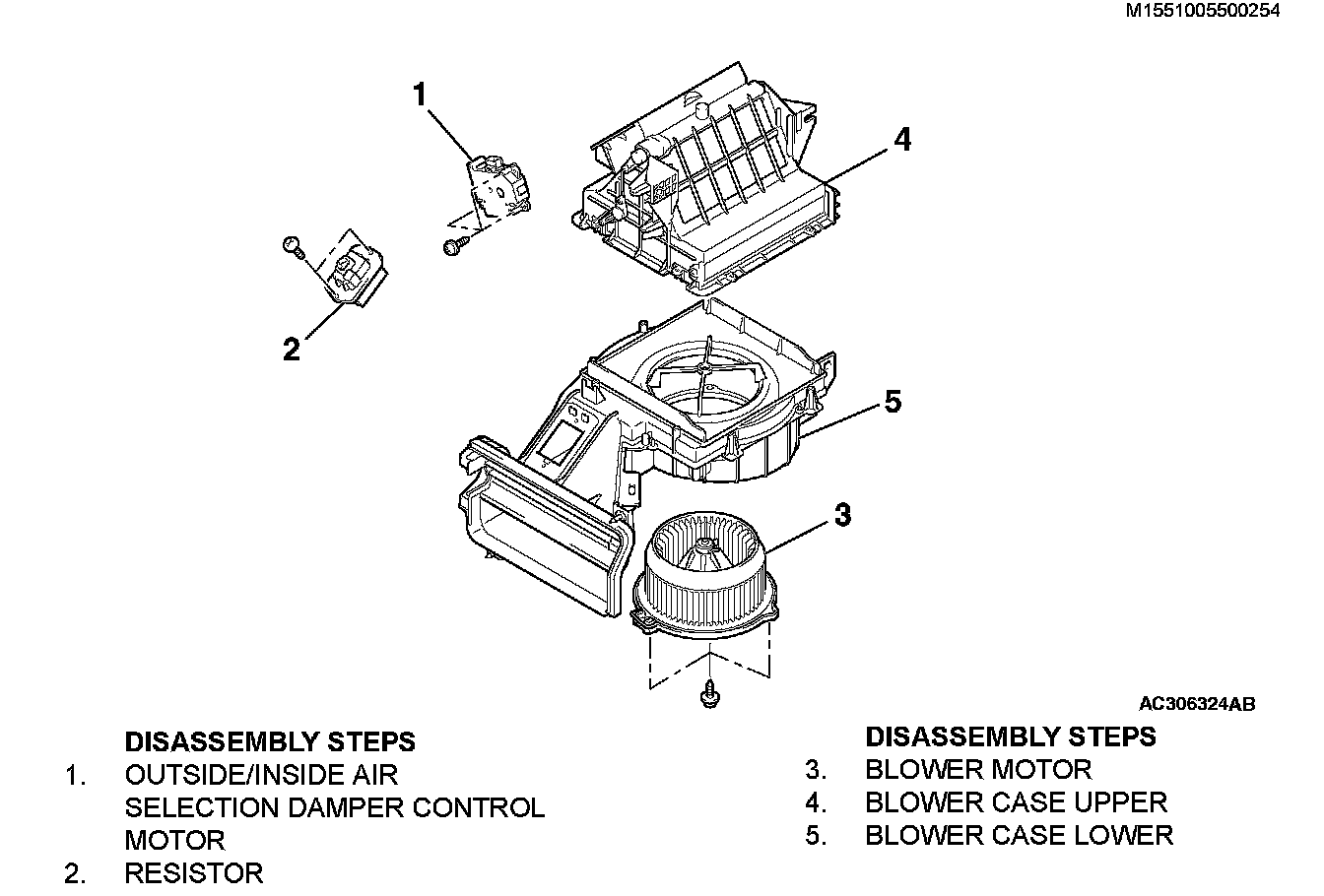 M1551005500254

1

4

2

5

3

AC306324AB

DISASSEMBLY STEPS
1. OUTSIDE/INSIDE AIR SELECTION DAMPER CONTROL MOTOR
2. RESISTOR

DISASSEMBLY STEPS
3. BLOWER MOTOR
4. BLOWER CASE UPPER
5. BLOWER CASE LOWER