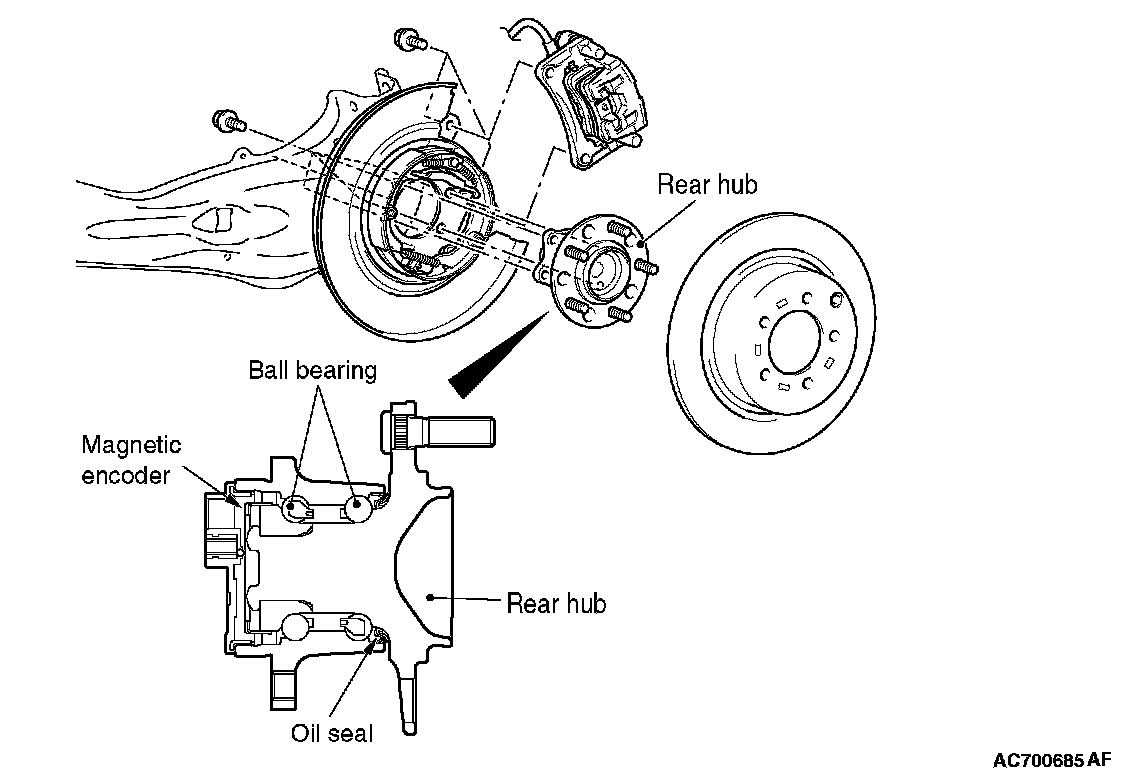 Rear hub

Ball bearing

Magnetic encoder

Rear hub

Oil seal

AC700685 AF