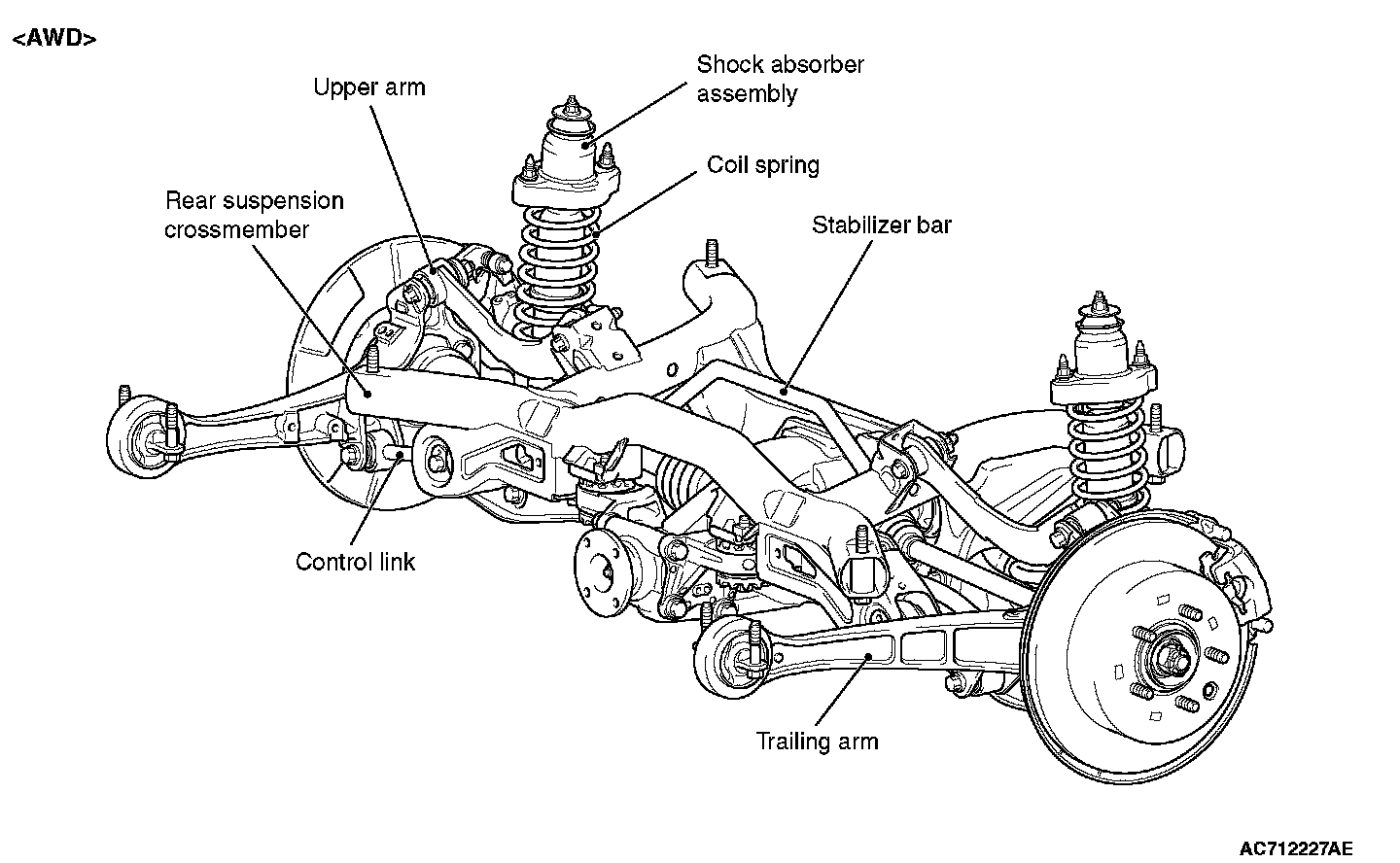 <AWD>

Upper arm

Shock absorber assembly

Coil spring

Rear suspension crossmember

Stabilizer bar

Control link

Trailing arm

AC712227AE