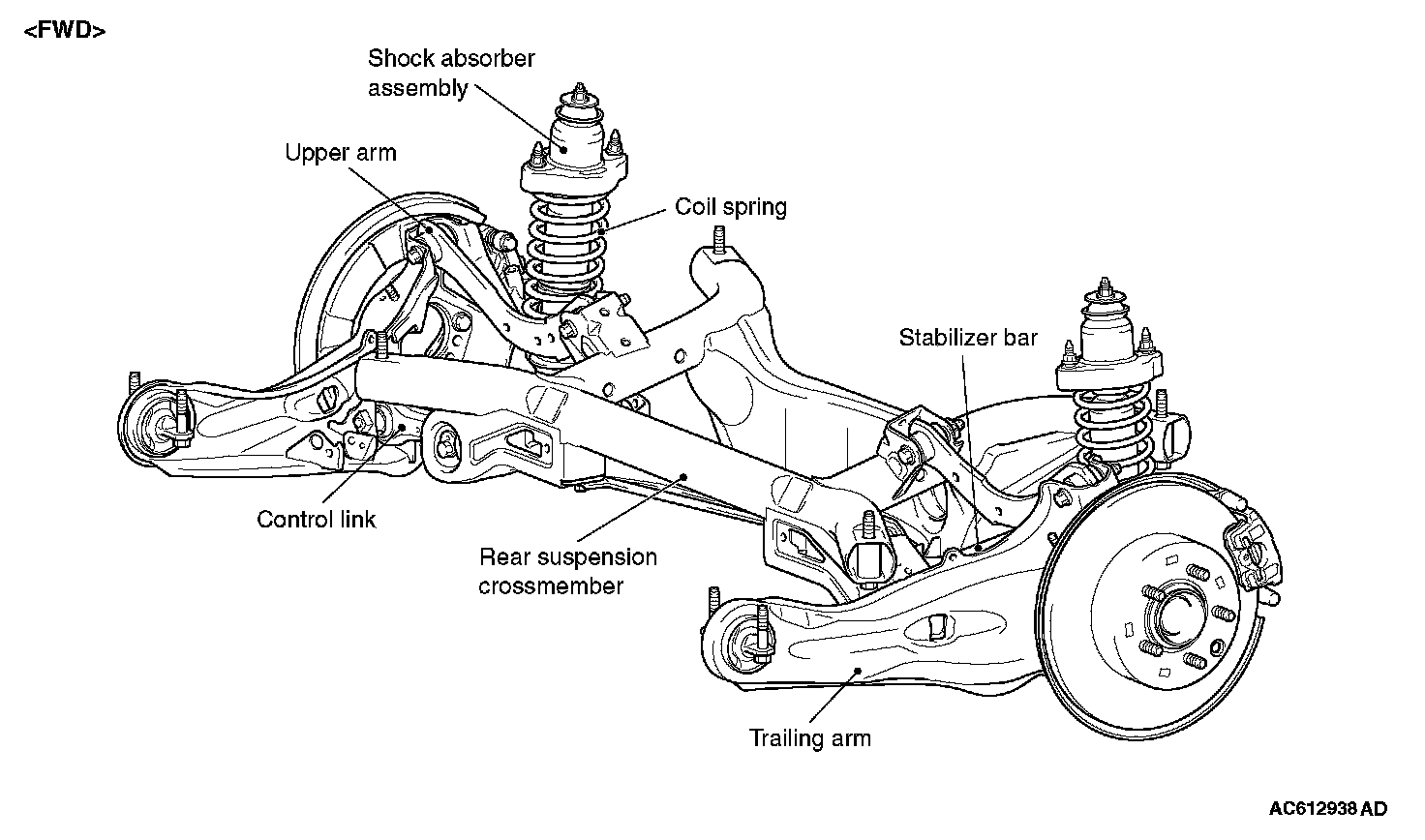 <FWD>

Shock absorber assembly

Upper arm

Coil spring

Stabilizer bar

Control link

Rear suspension crossmember

Trailing arm

AC612938 AD