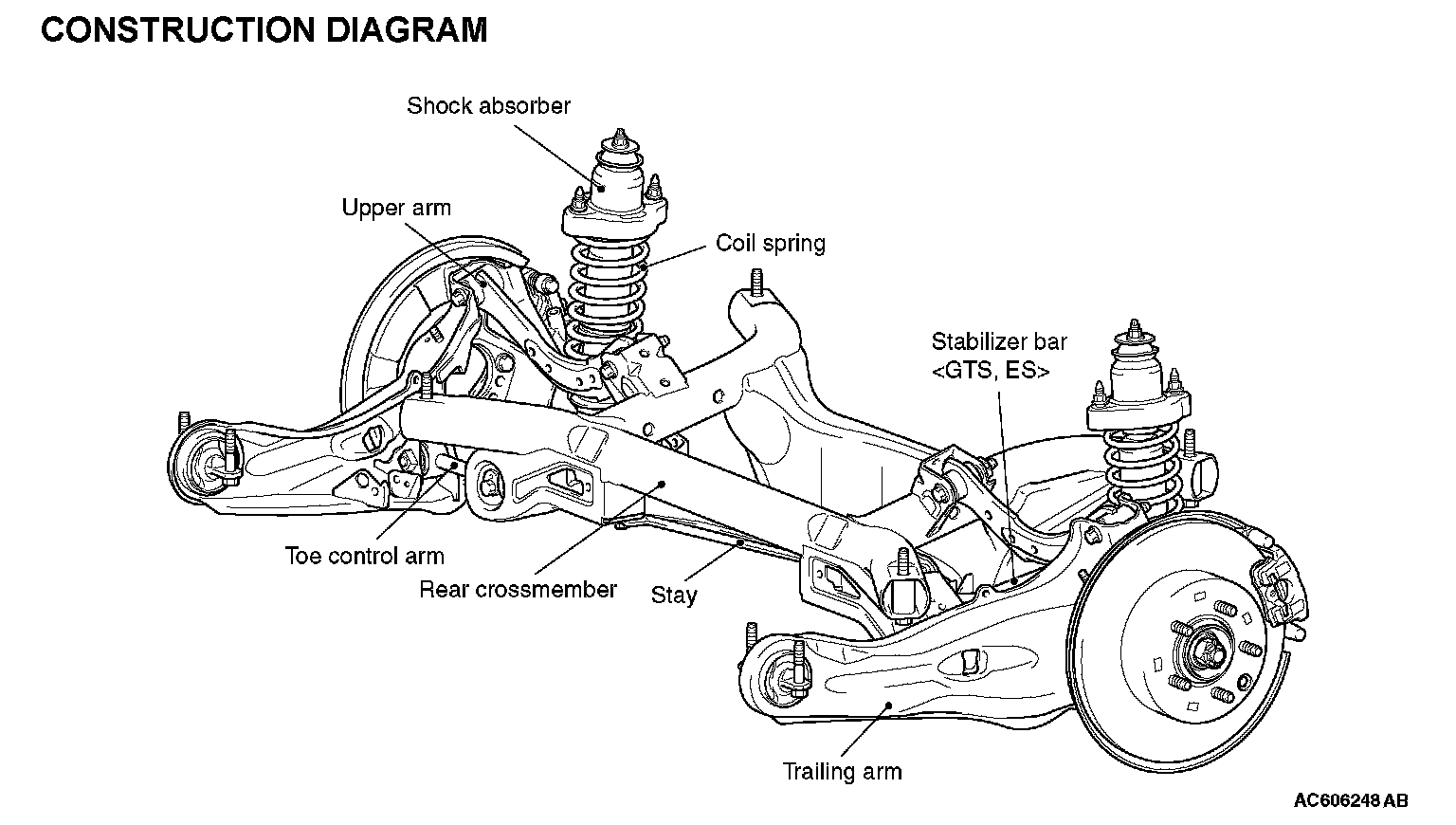 CONSTRUCTION DIAGRAM

Shock absorber

Upper arm

Coil spring

Stabilizer bar <GTS, ES>

Toe control arm

Rear crossmember

Stay

Trailing arm

AC606248 AB