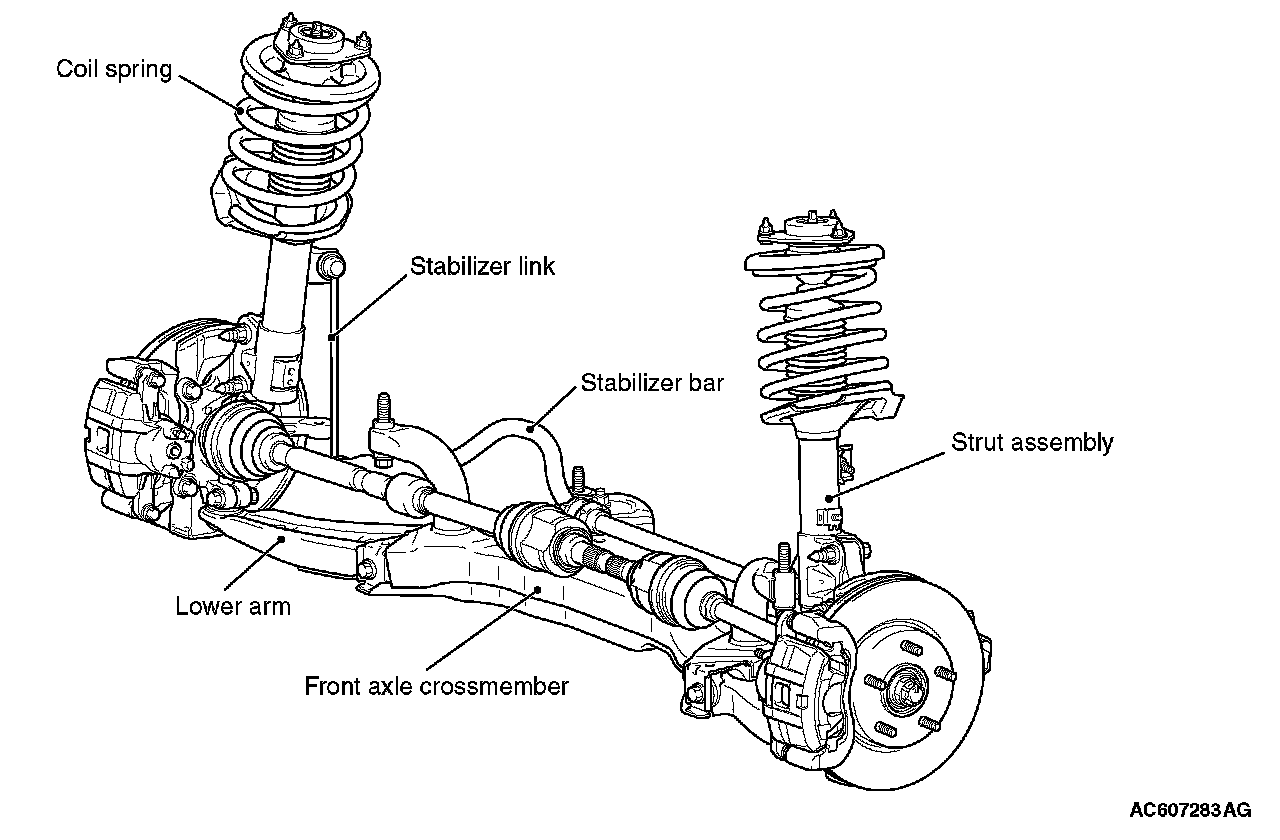 Coil spring
Stabilizer link
Stabilizer bar
Strut assembly
Lower arm
Front axle crossmember
AC607283AG