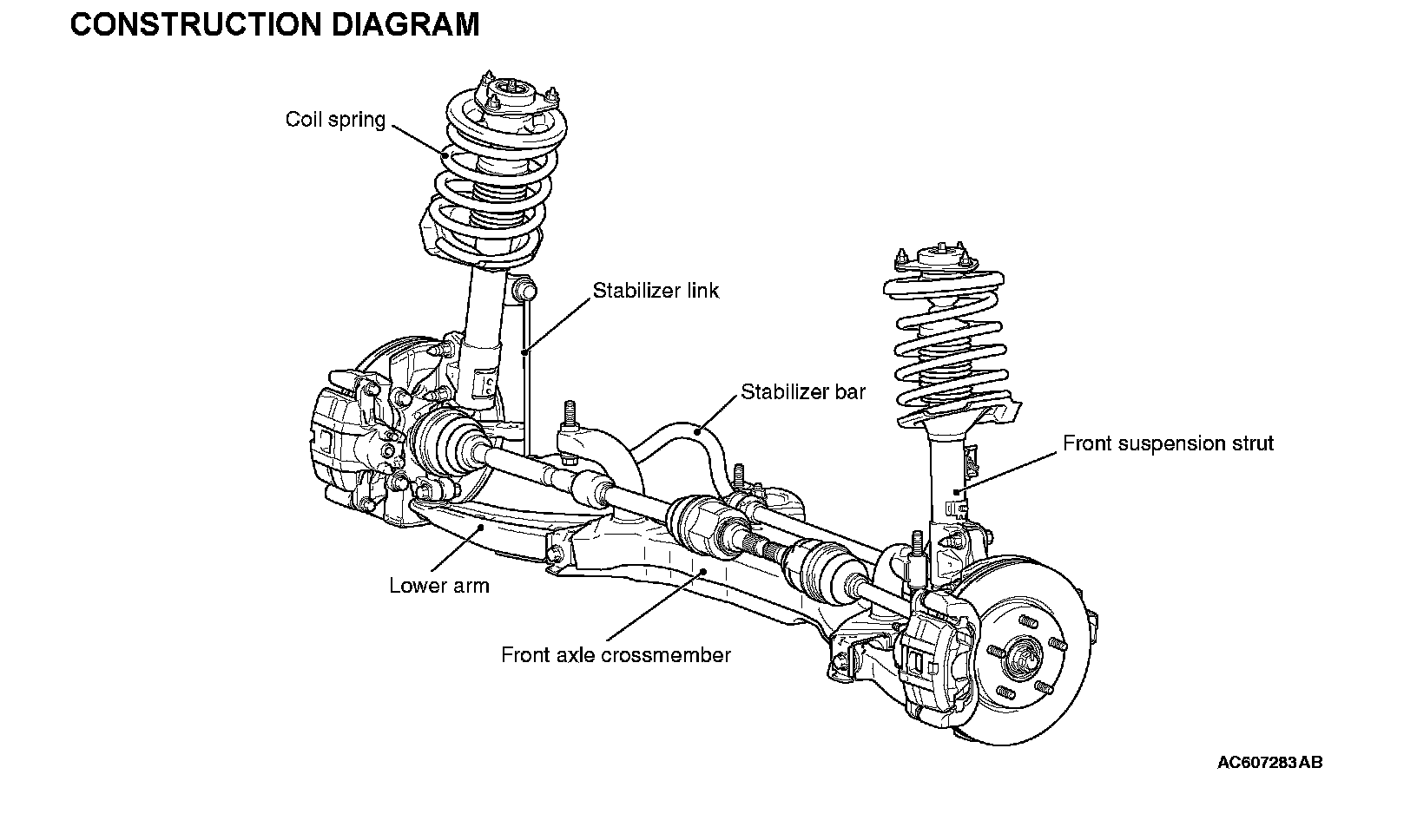 CONSTRUCTION DIAGRAM

Coil spring

Stabilizer link

Stabilizer bar

Front suspension strut

Lower arm

Front axle crossmember

AC607283AB