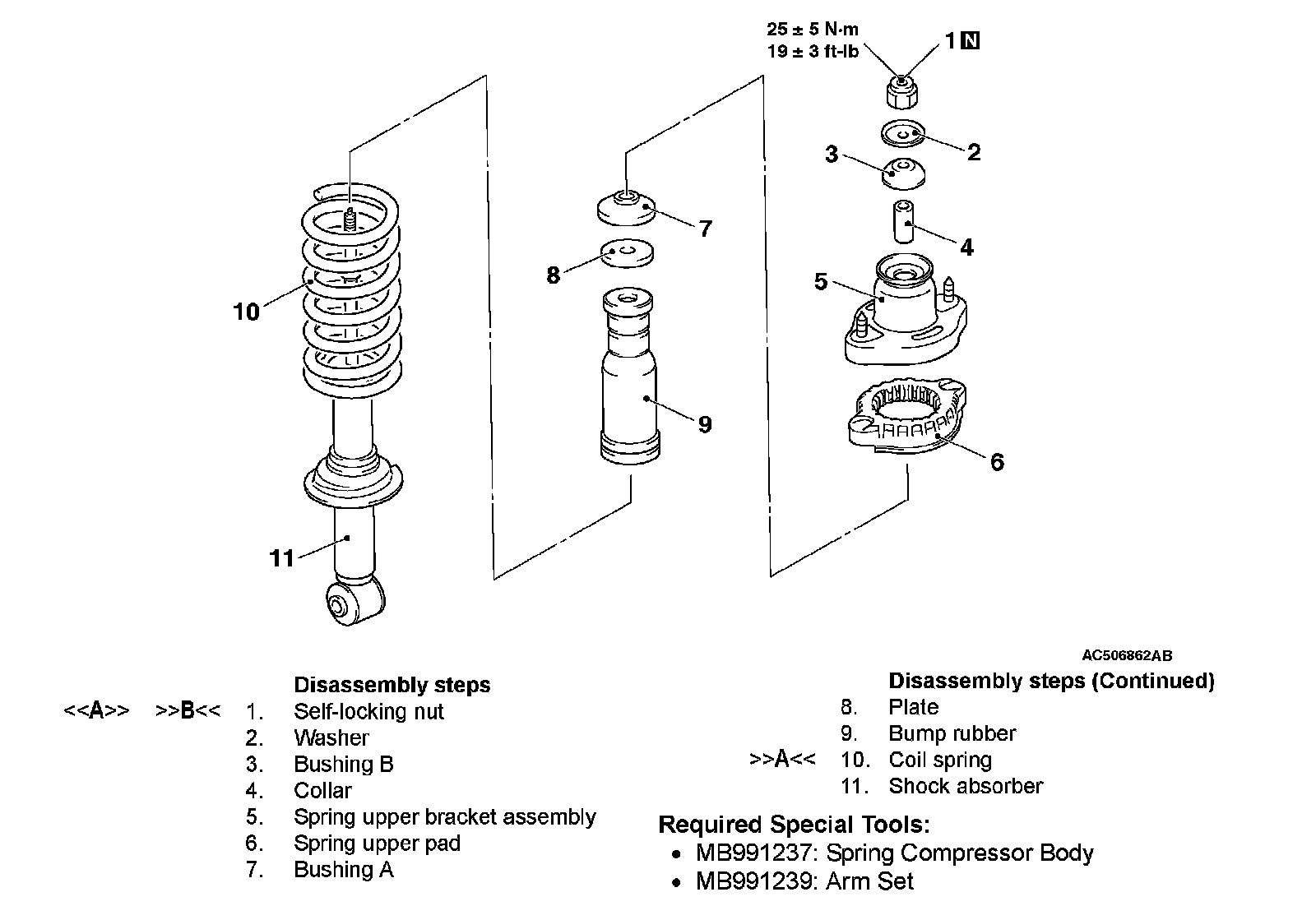 25 ± 5 N·m
19 ± 3 ft-lb

1 N
2
3
4
5
6
7
8
9
10
11

AC506862AB

Disassembly steps
<<A>> >>B<< 1. Self-locking nut
2. Washer
3. Bushing B
4. Collar
5. Spring upper bracket assembly
6. Spring upper pad
7. Bushing A

Disassembly steps (Continued)
8. Plate
9. Bump rubber
>>A<< 10. Coil spring
11. Shock absorber

Required Special Tools:
• MB991237: Spring Compressor Body
• MB991239: Arm Set