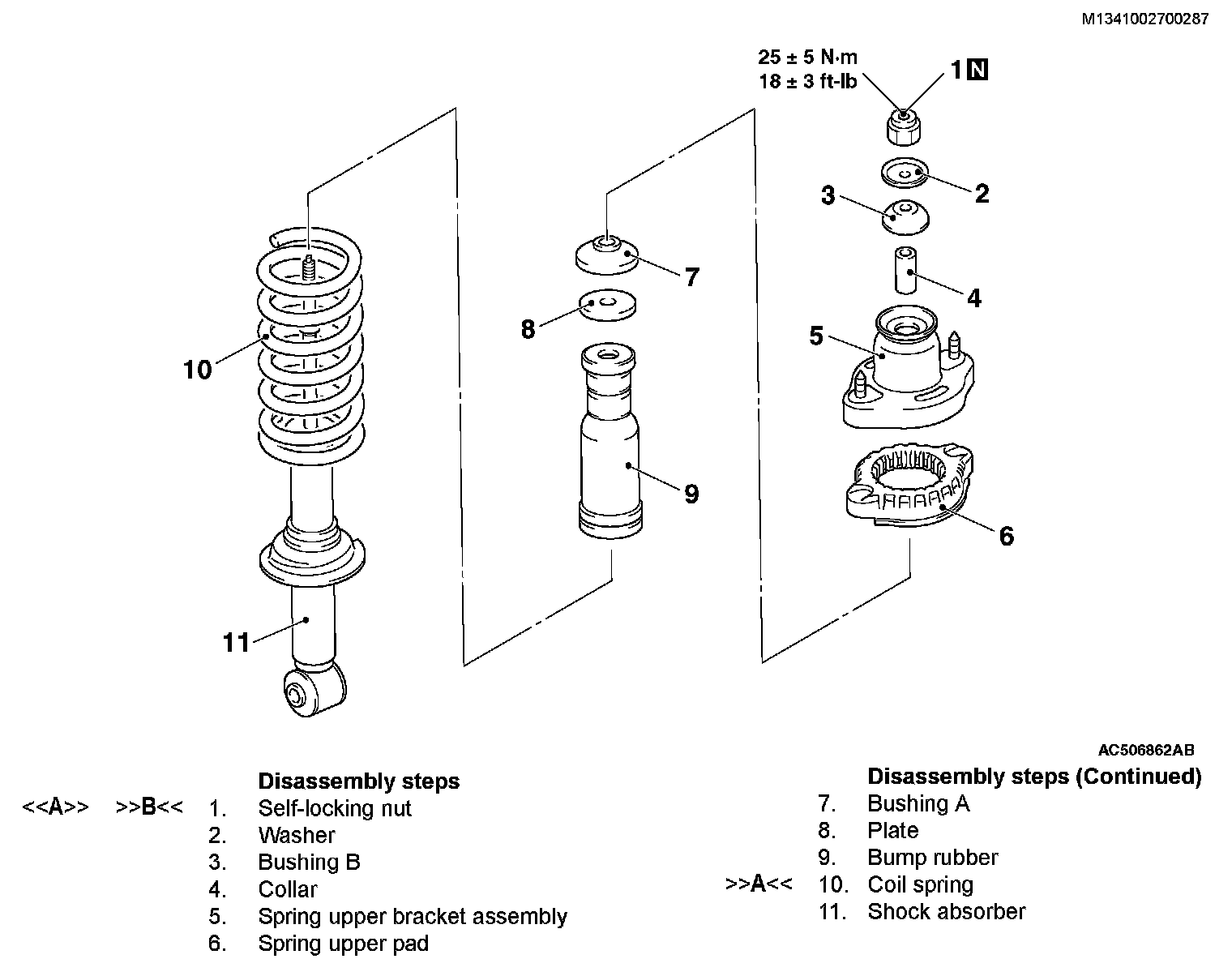 M1341002700287

25 ± 5 N·m
18 ± 3 ft-lb

1 N

2

3

4

5

6

7

8

9

10

11

AC506862AB

Disassembly steps

<<A>> >>B<< 1. Self-locking nut
2. Washer
3. Bushing B
4. Collar
5. Spring upper bracket assembly
6. Spring upper pad

Disassembly steps (Continued)

7. Bushing A
8. Plate
9. Bump rubber
>>A<< 10. Coil spring
11. Shock absorber