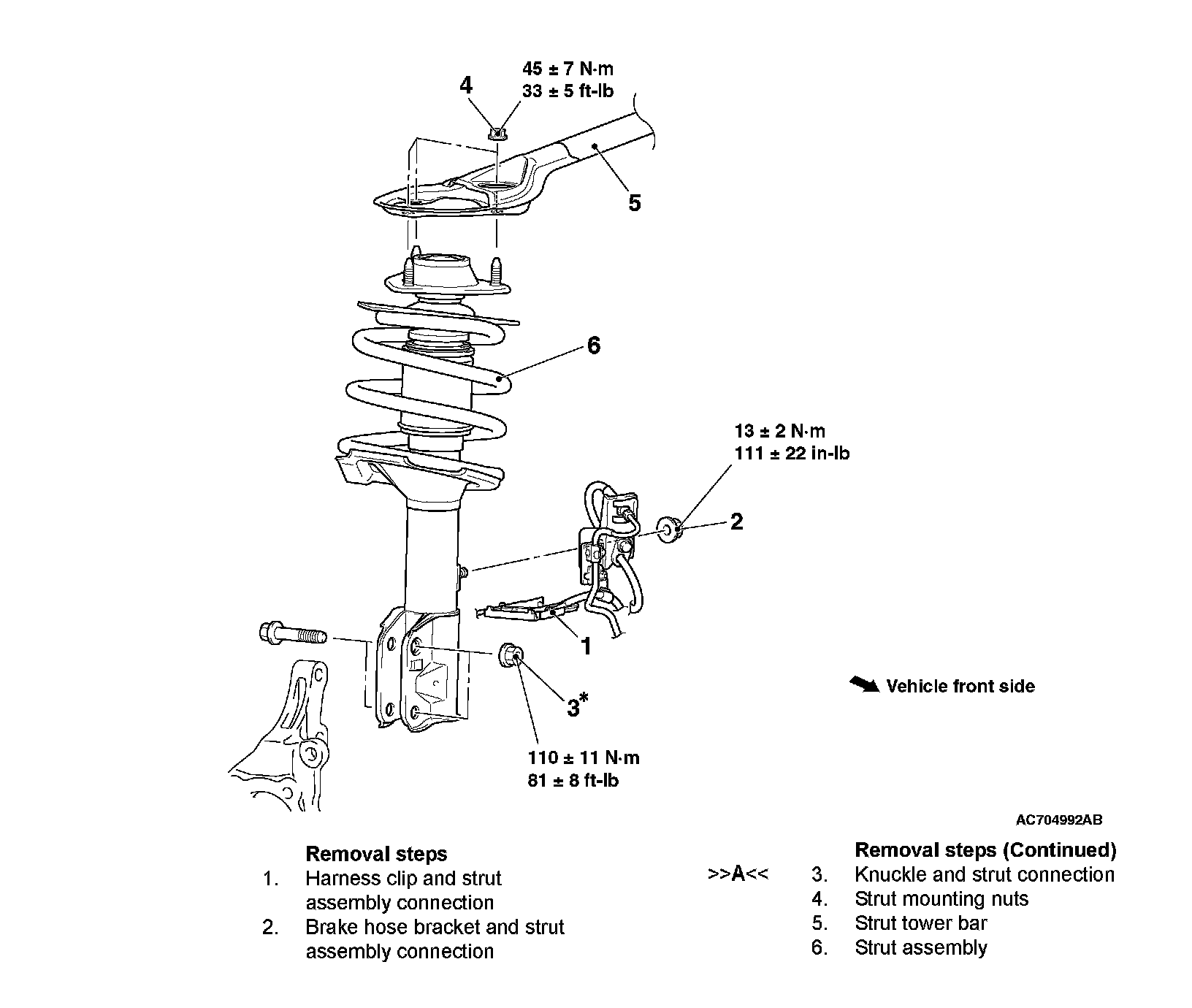 4
45 ± 7 N·m
33 ± 5 ft-lb

5

6

13 ± 2 N·m
111 ± 22 in-lb

2

1

3*

110 ± 11 N·m
81 ± 8 ft-lb

Vehicle front side

AC704992AB

Removal steps
1. Harness clip and strut assembly connection
2. Brake hose bracket and strut assembly connection

Removal steps (Continued)
>>A<< 3. Knuckle and strut connection
4. Strut mounting nuts
5. Strut tower bar
6. Strut assembly