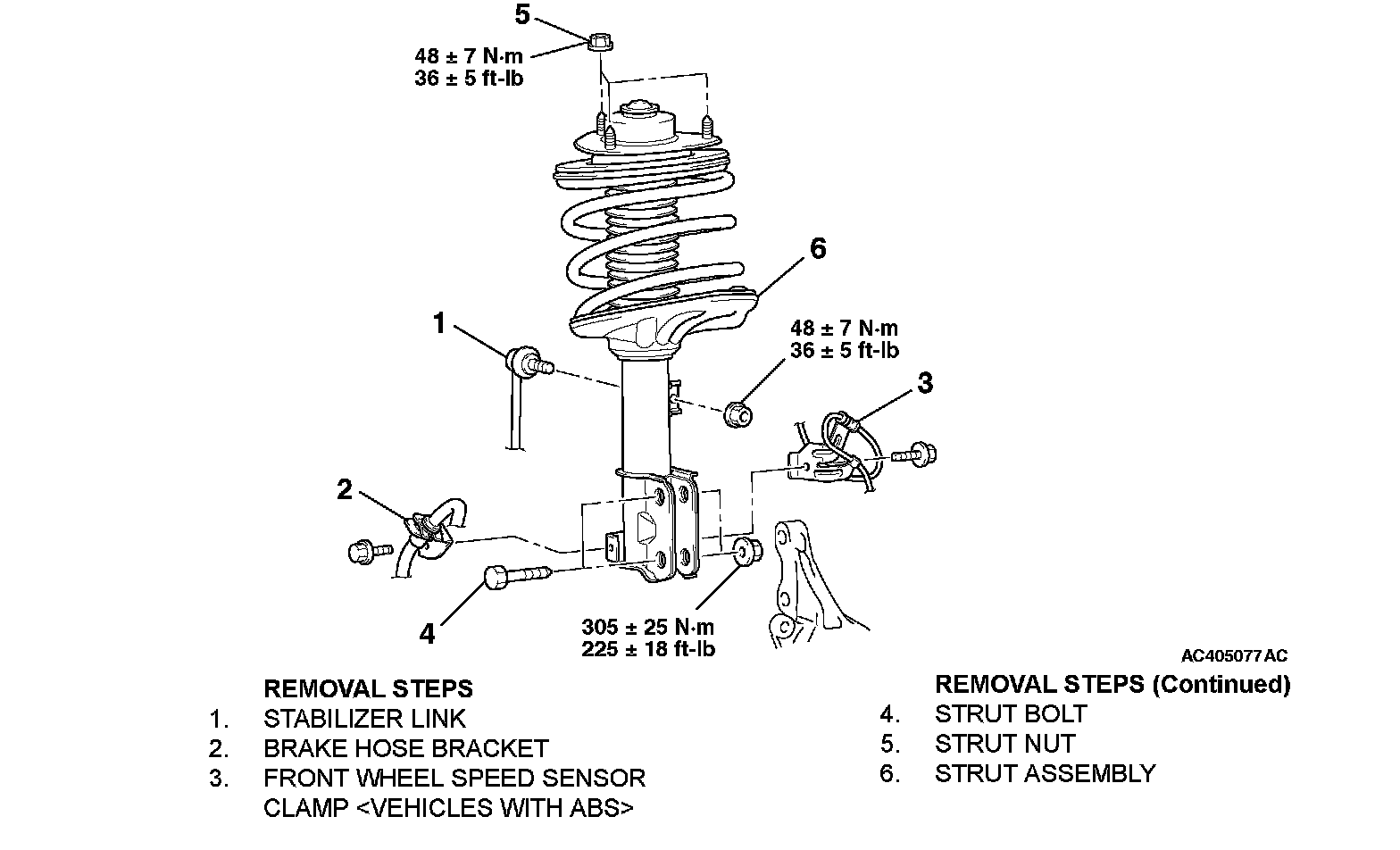 5

48 ± 7 N·m
36 ± 5 ft-lb

6

1

48 ± 7 N·m
36 ± 5 ft-lb

3

2

4

305 ± 25 N·m
225 ± 18 ft-lb

AC405077 AC

REMOVAL STEPS
1. STABILIZER LINK
2. BRAKE HOSE BRACKET
3. FRONT WHEEL SPEED SENSOR CLAMP <VEHICLES WITH ABS>

REMOVAL STEPS (Continued)
4. STRUT BOLT
5. STRUT NUT
6. STRUT ASSEMBLY