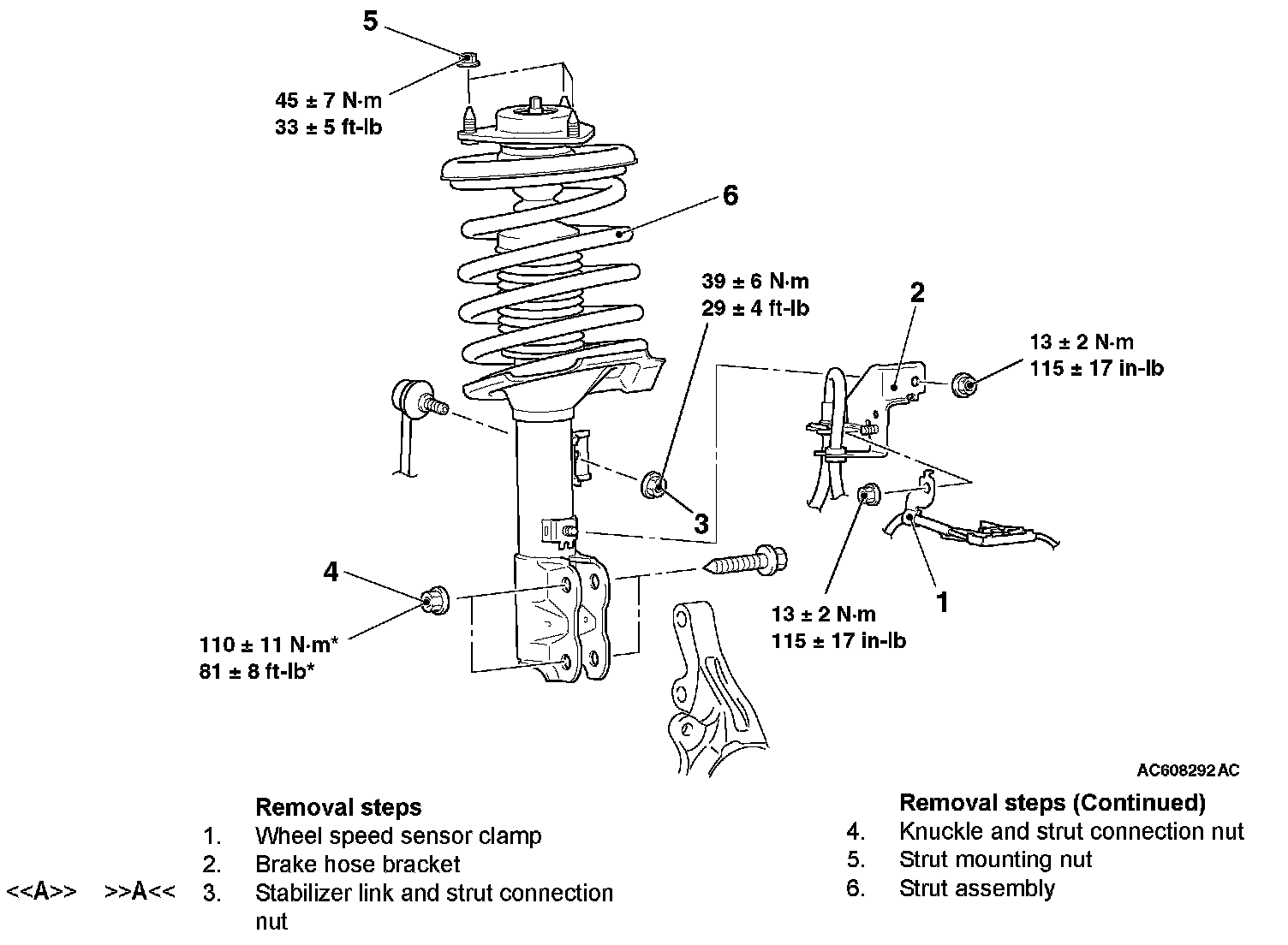 5

45 ± 7 N·m
33 ± 5 ft-lb

6

39 ± 6 N·m
29 ± 4 ft-lb

2

13 ± 2 N·m
115 ± 17 in-lb

3

4

110 ± 11 N·m*
81 ± 8 ft-lb*

13 ± 2 N·m
115 ± 17 in-lb

1

AC608292 AC

Removal steps
1. Wheel speed sensor clamp
2. Brake hose bracket
<<A>> >>A<< 3. Stabilizer link and strut connection nut

Removal steps (Continued)
4. Knuckle and strut connection nut
5. Strut mounting nut
6. Strut assembly