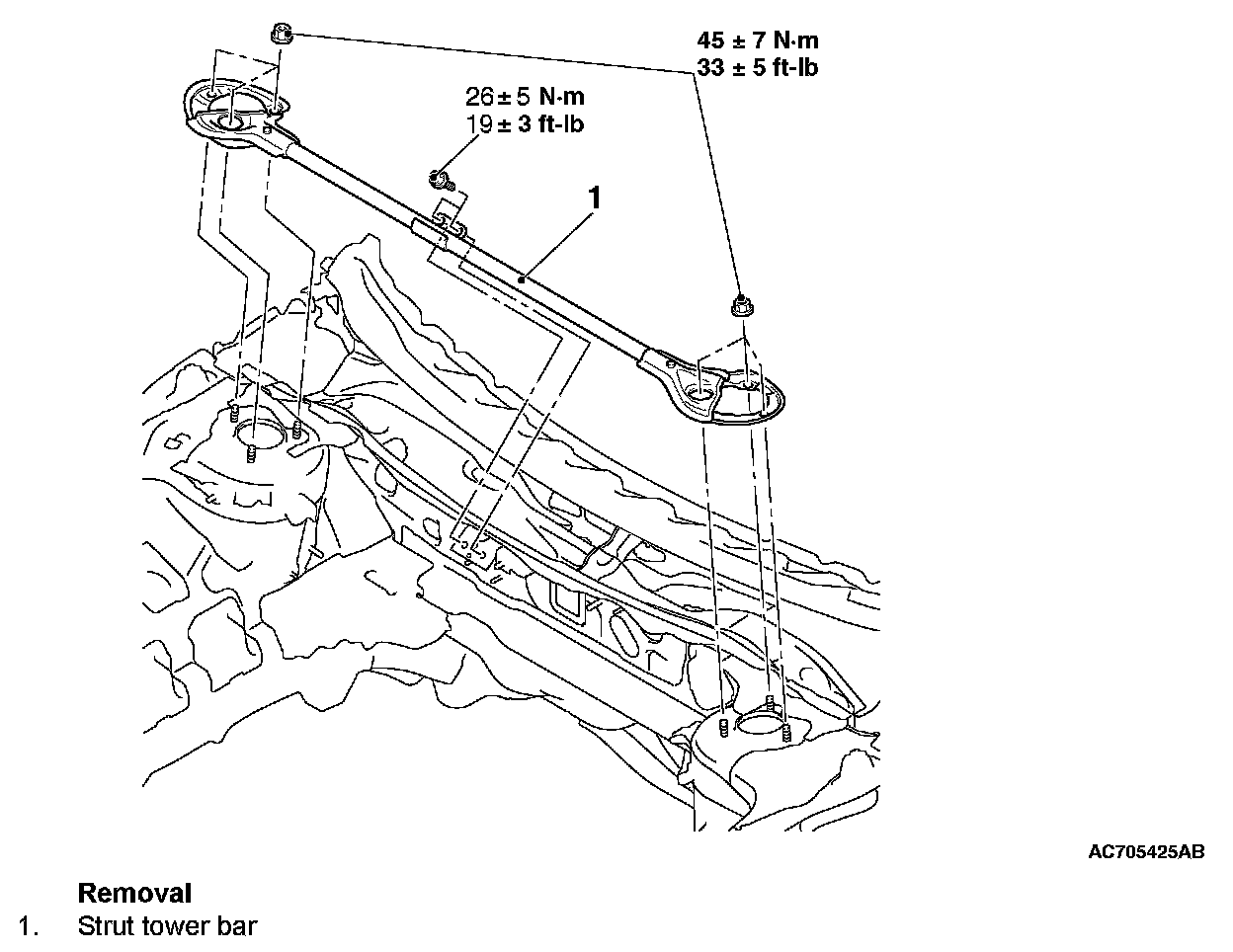 45 ± 7 N·m
33 ± 5 ft-lb

26 ± 5 N·m
19 ± 3 ft-lb

1

AC705425AB

Removal
1. Strut tower bar