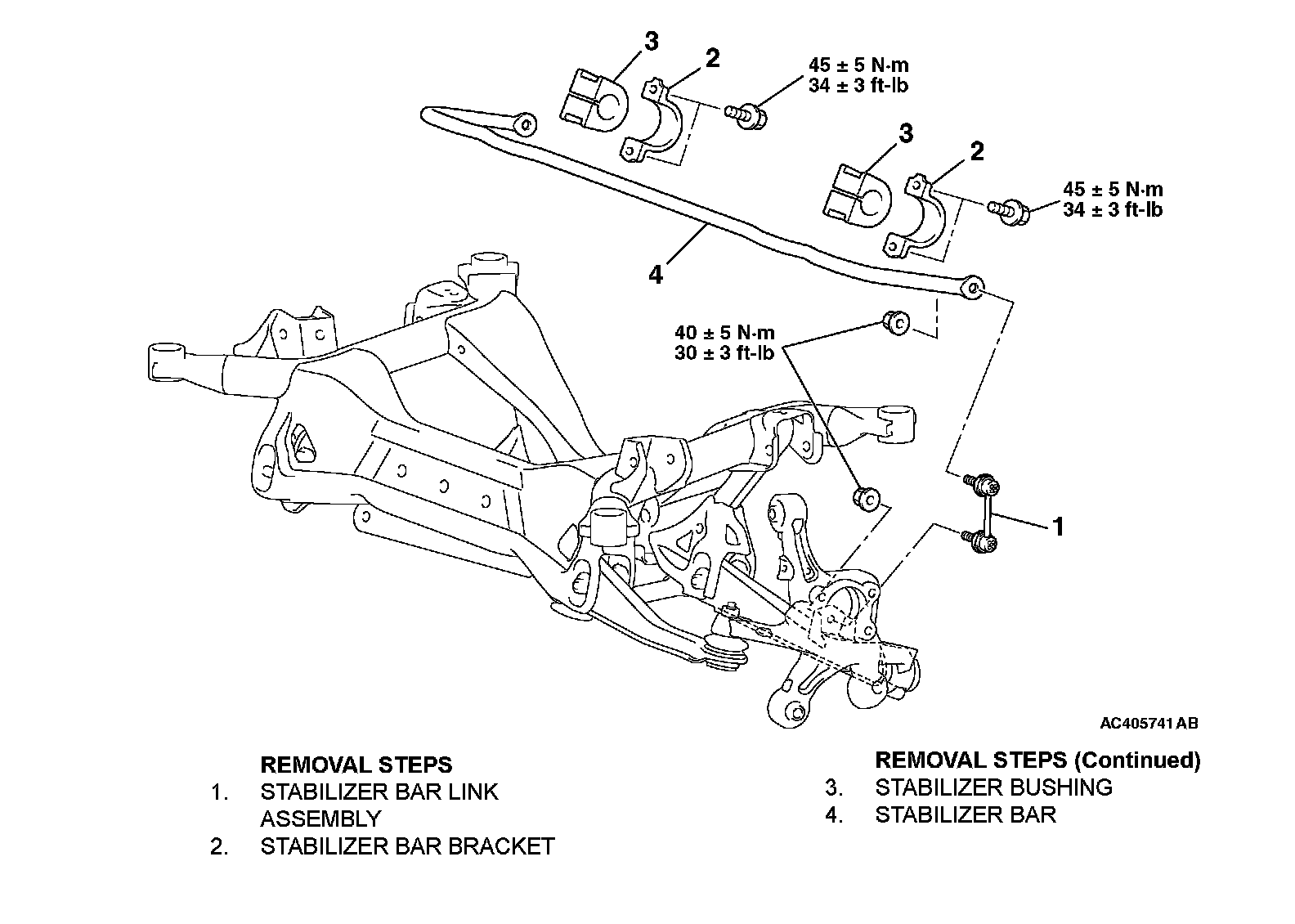 3
2
45 ± 5 N·m
34 ± 3 ft-lb
3
2
45 ± 5 N·m
34 ± 3 ft-lb
4
40 ± 5 N·m
30 ± 3 ft-lb
1
AC405741 AB

REMOVAL STEPS
1. STABILIZER BAR LINK ASSEMBLY
2. STABILIZER BAR BRACKET

REMOVAL STEPS (Continued)
3. STABILIZER BUSHING
4. STABILIZER BAR