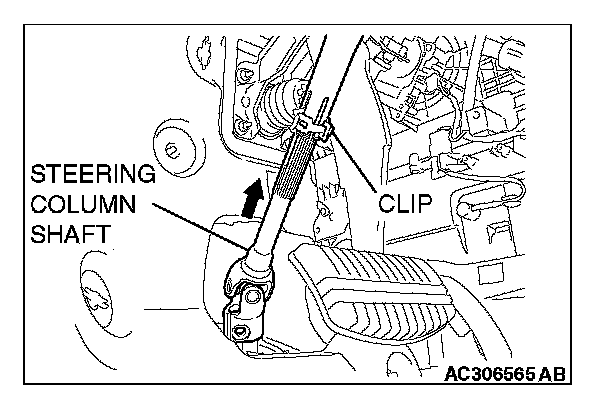 STEERING COLUMN SHAFT

CLIP

AC306565 AB