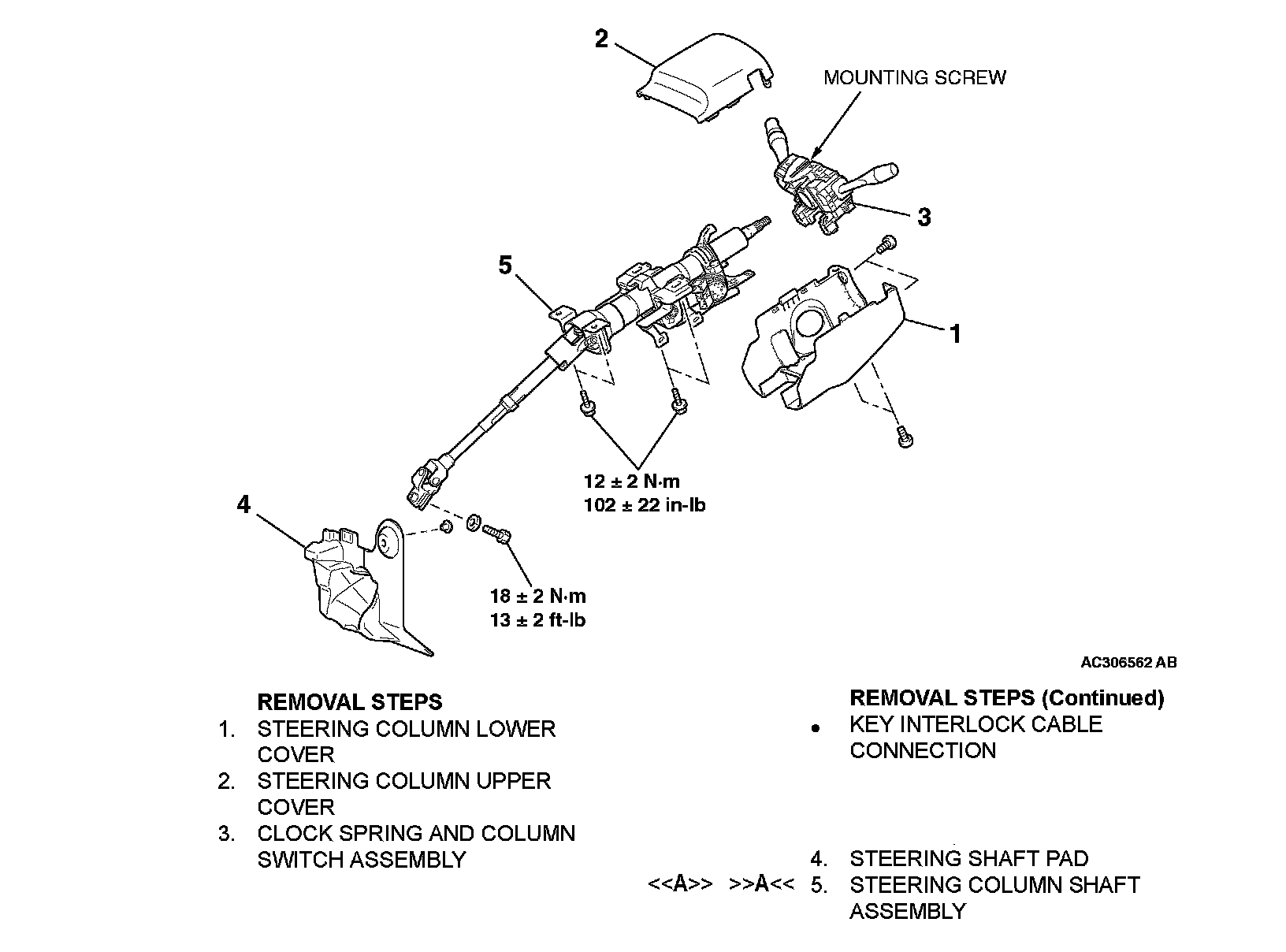 2

MOUNTING SCREW

3

5

1

12 ± 2 N·m
102 ± 22 in-lb

4

18 ± 2 N·m
13 ± 2 ft-lb

AC306562 AB

REMOVAL STEPS
1. STEERING COLUMN LOWER COVER
2. STEERING COLUMN UPPER COVER
3. CLOCK SPRING AND COLUMN SWITCH ASSEMBLY

REMOVAL STEPS (Continued)
• KEY INTERLOCK CABLE CONNECTION

4. STEERING SHAFT PAD
<<A>> >>A<< 5. STEERING COLUMN SHAFT ASSEMBLY