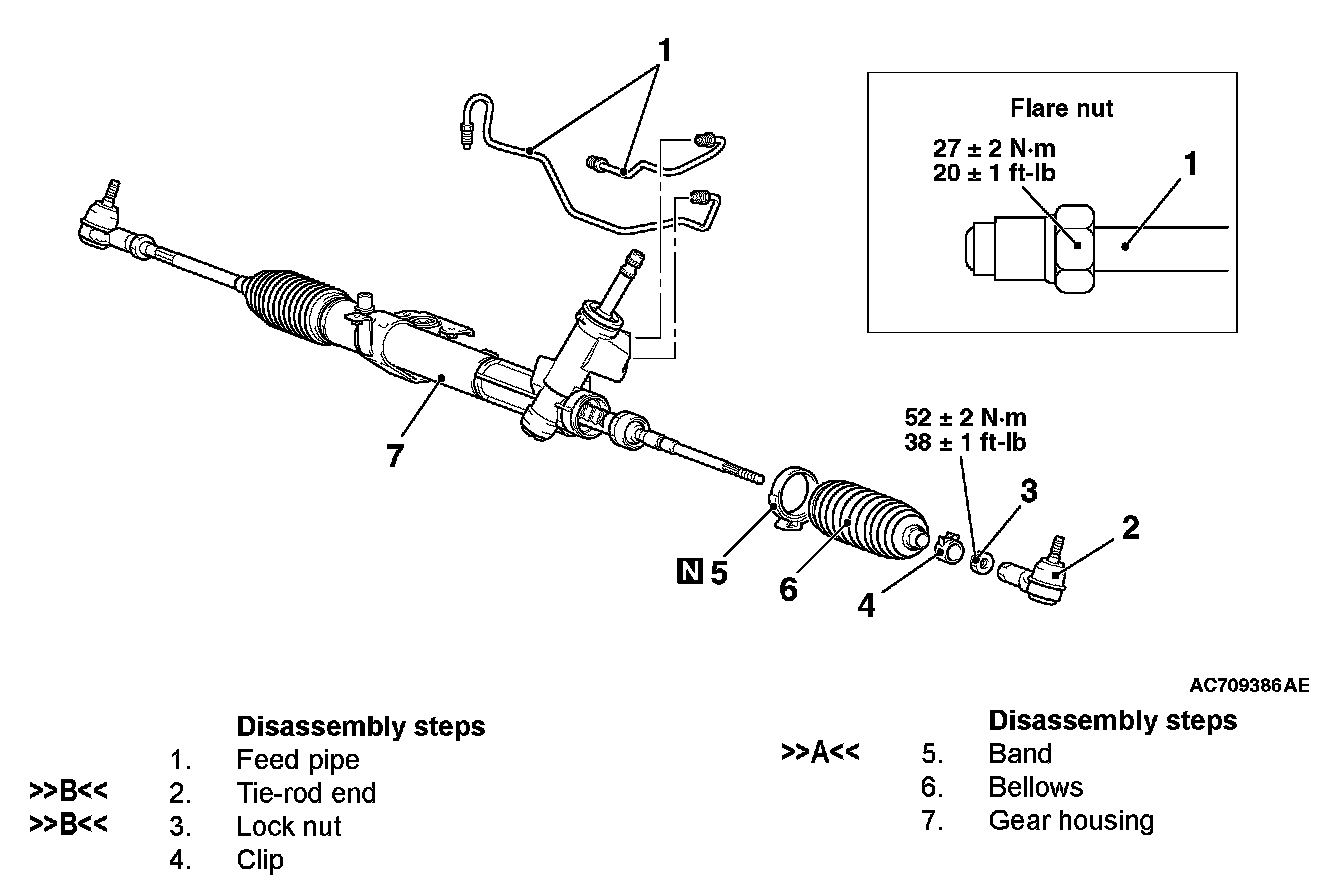 1

Flare nut
27 ± 2 N·m
20 ± 1 ft-lb
1

7

52 ± 2 N·m
38 ± 1 ft-lb
3
2
N 5
6
4

AC709386AE

Disassembly steps
1. Feed pipe
>>B<< 2. Tie-rod end
>>B<< 3. Lock nut
4. Clip

Disassembly steps
>>A<< 5. Band
6. Bellows
7. Gear housing