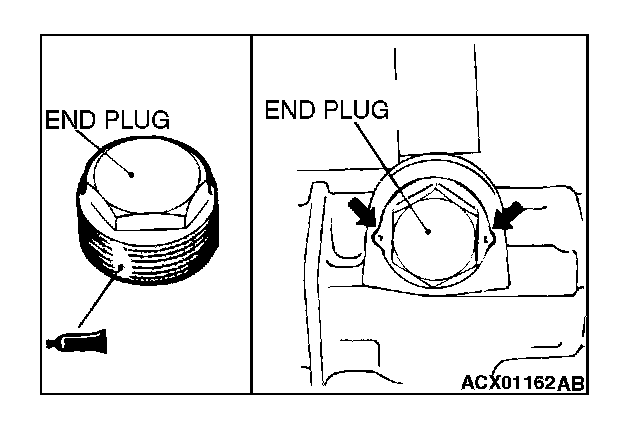 END PLUG

END PLUG

ACX01162AB