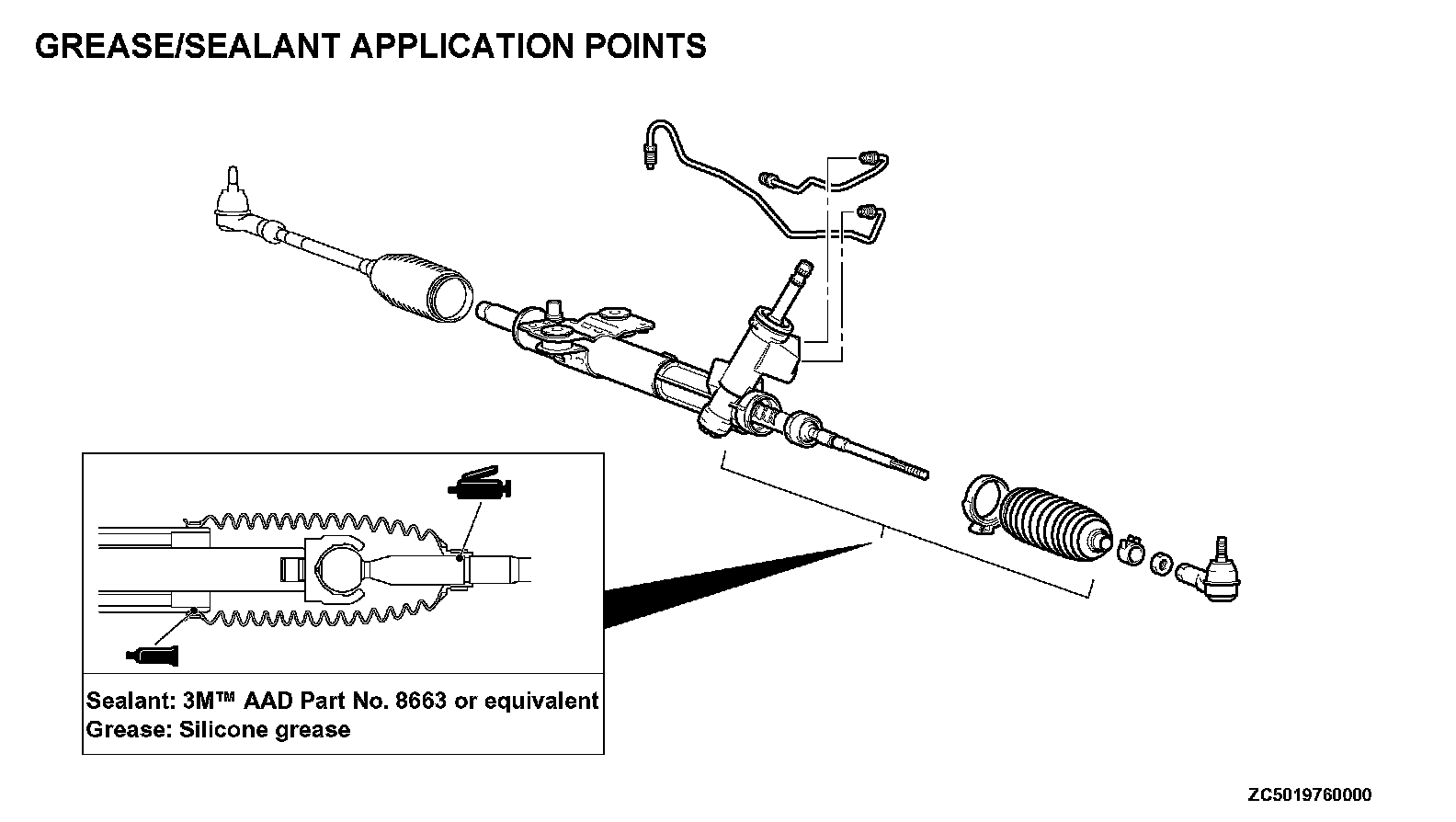 GREASE/SEALANT APPLICATION POINTS

Sealant: 3M™ AAD Part No. 8663 or equivalent
Grease: Silicone grease

ZC5019760000