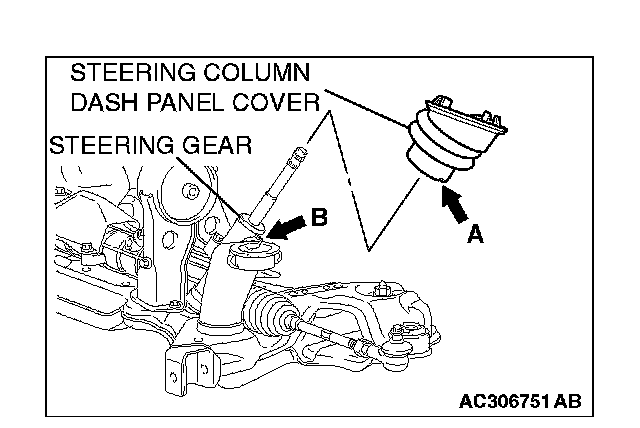 STEERING COLUMN DASH PANEL COVER

STEERING GEAR

B

A

AC306751 AB