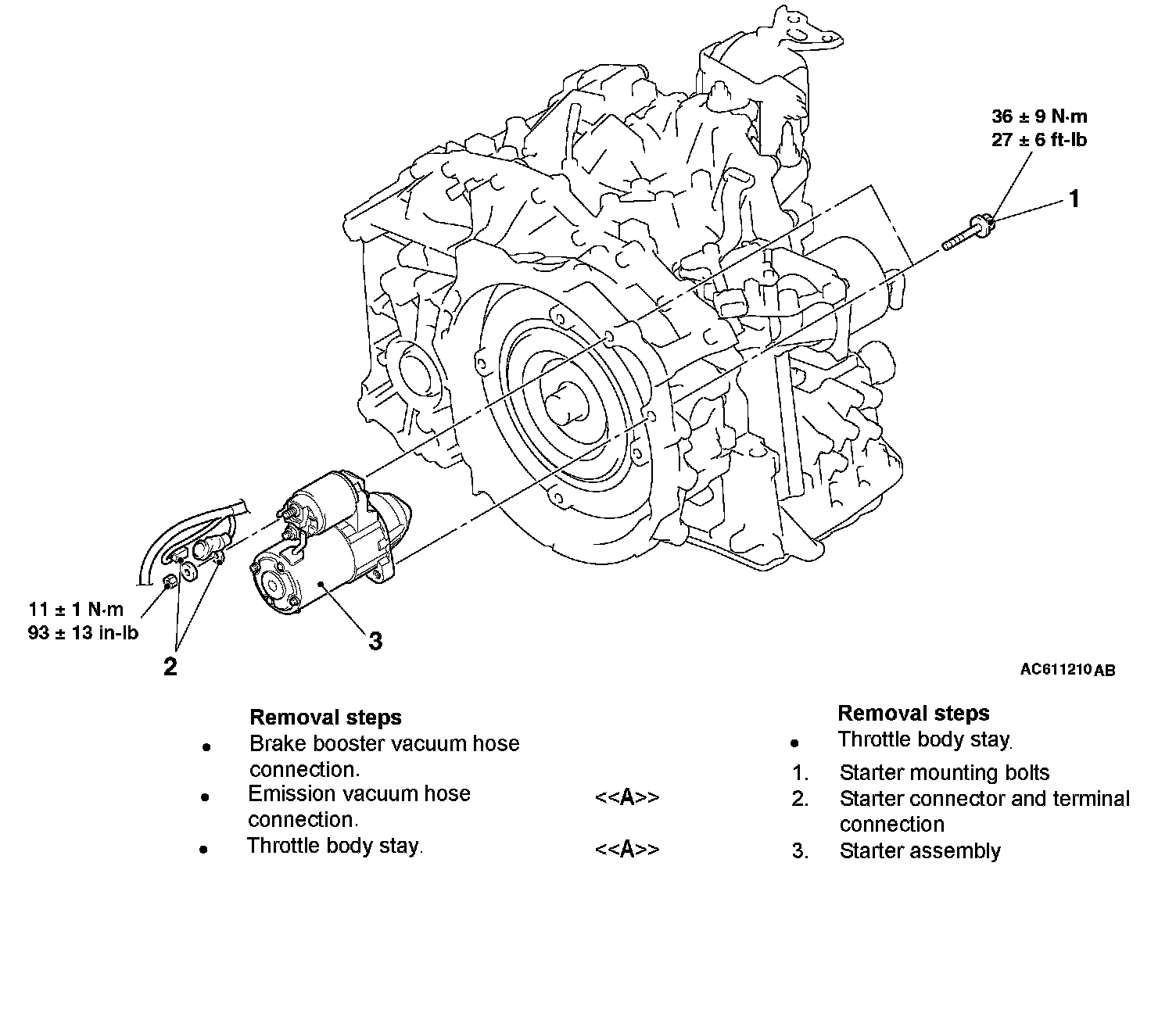 36 ± 9 N·m
27 ± 6 ft-lb

1

11 ± 1 N·m
93 ± 13 in-lb

2

3

AC611210 AB

Removal steps
• Brake booster vacuum hose connection.
• Emission vacuum hose connection.
• Throttle body stay.

Removal steps
• Throttle body stay.
1. Starter mounting bolts
<<A>> 2. Starter connector and terminal connection
<<A>> 3. Starter assembly