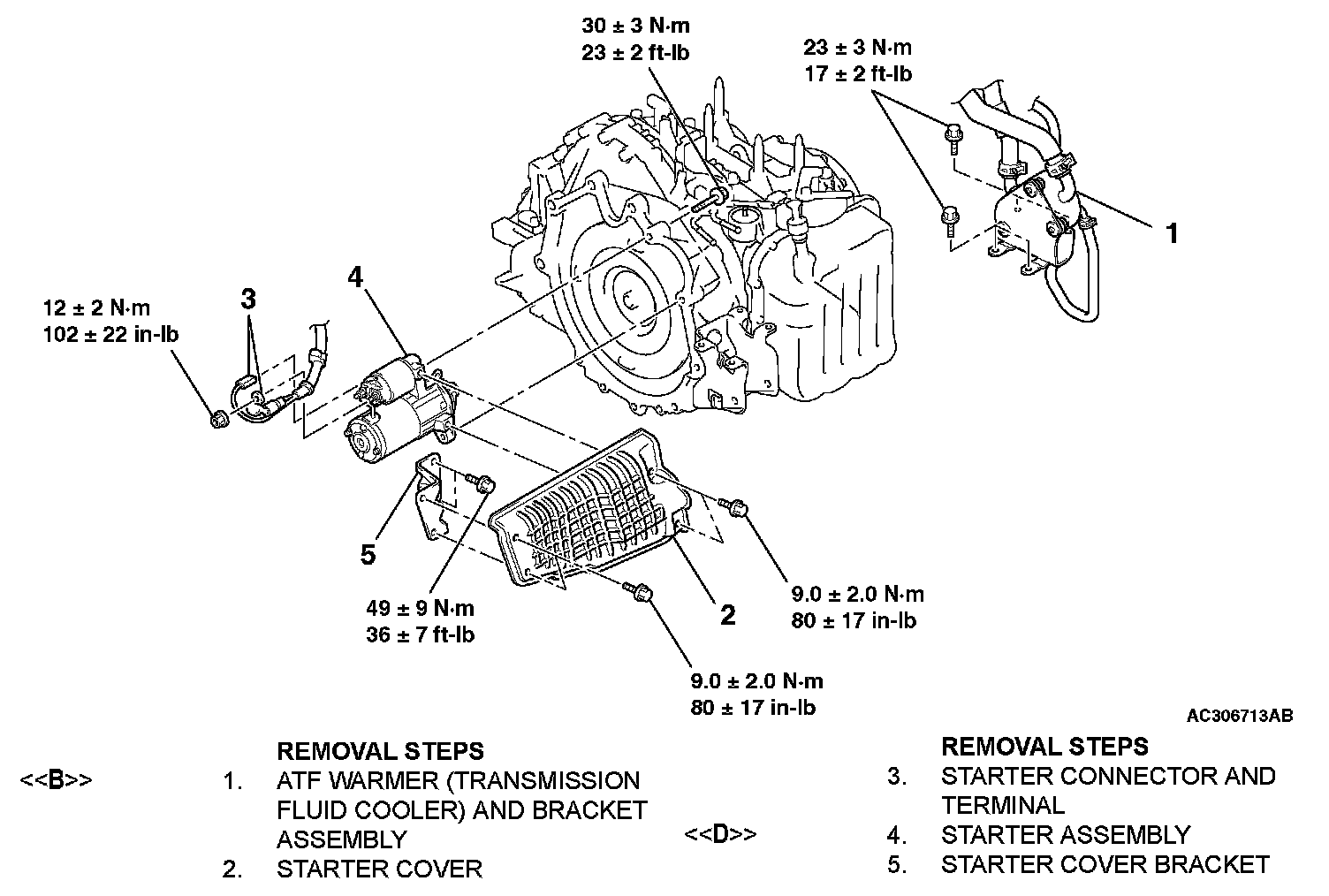 30 ± 3 N·m
23 ± 2 ft-lb

23 ± 3 N·m
17 ± 2 ft-lb

1

12 ± 2 N·m
102 ± 22 in-lb

3

4

5

49 ± 9 N·m
36 ± 7 ft-lb

2

9.0 ± 2.0 N·m
80 ± 17 in-lb

9.0 ± 2.0 N·m
80 ± 17 in-lb

AC306713AB

REMOVAL STEPS
<<B>> 1. ATF WARMER (TRANSMISSION FLUID COOLER) AND BRACKET ASSEMBLY
2. STARTER COVER

REMOVAL STEPS
3. STARTER CONNECTOR AND TERMINAL
<<D>> 4. STARTER ASSEMBLY
5. STARTER COVER BRACKET