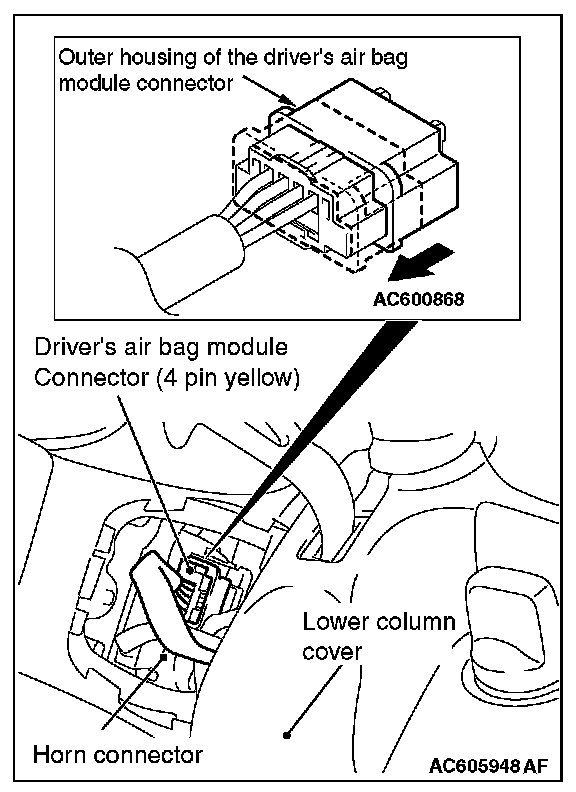 Outer housing of the driver's air bag module connector

AC600868

Driver's air bag module Connector (4 pin yellow)

Lower column cover

Horn connector

AC605948 AF